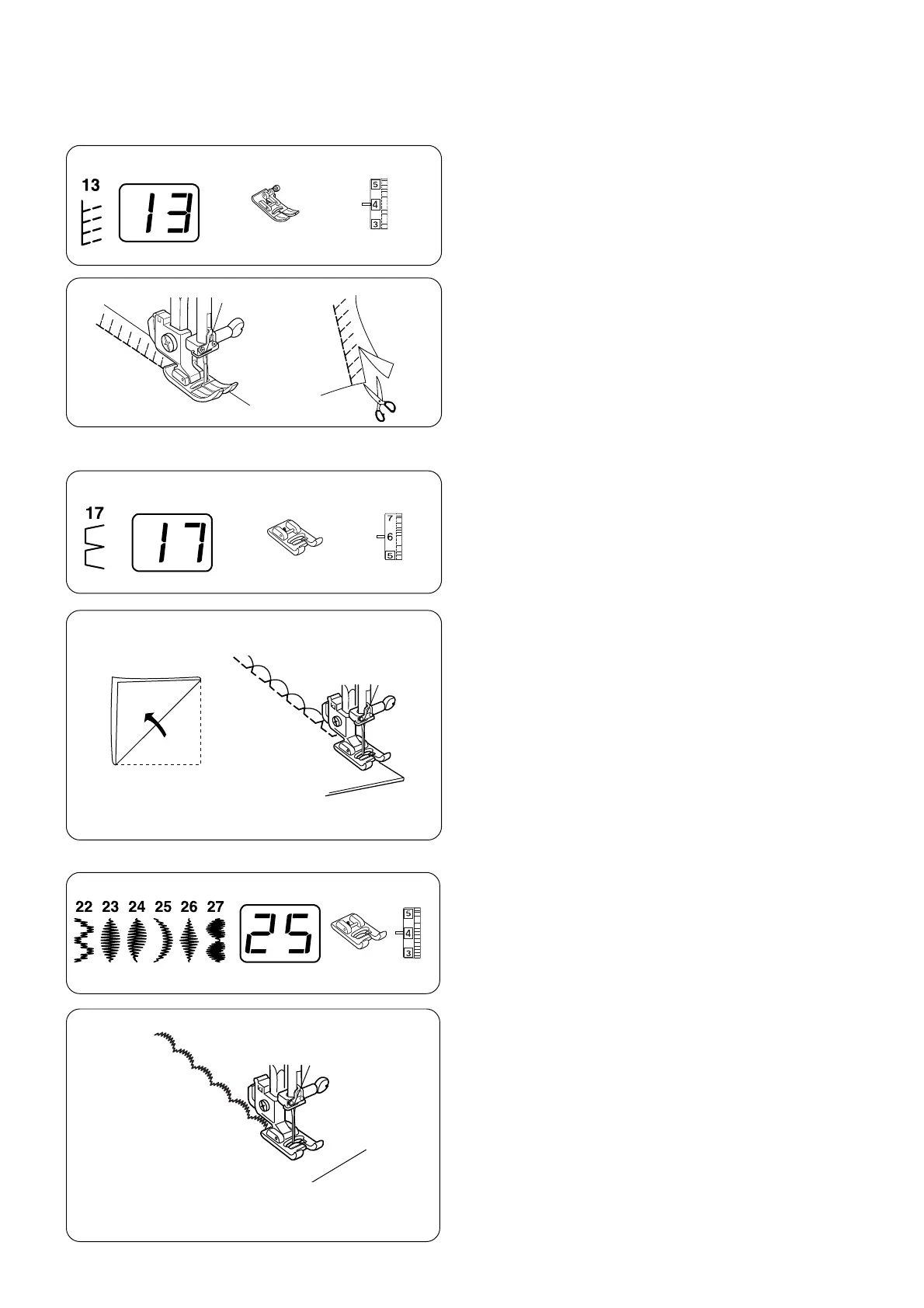 13

13

5
4
3

17

17

7
6
5

22 23 24 25 26 27

25

5
4
3