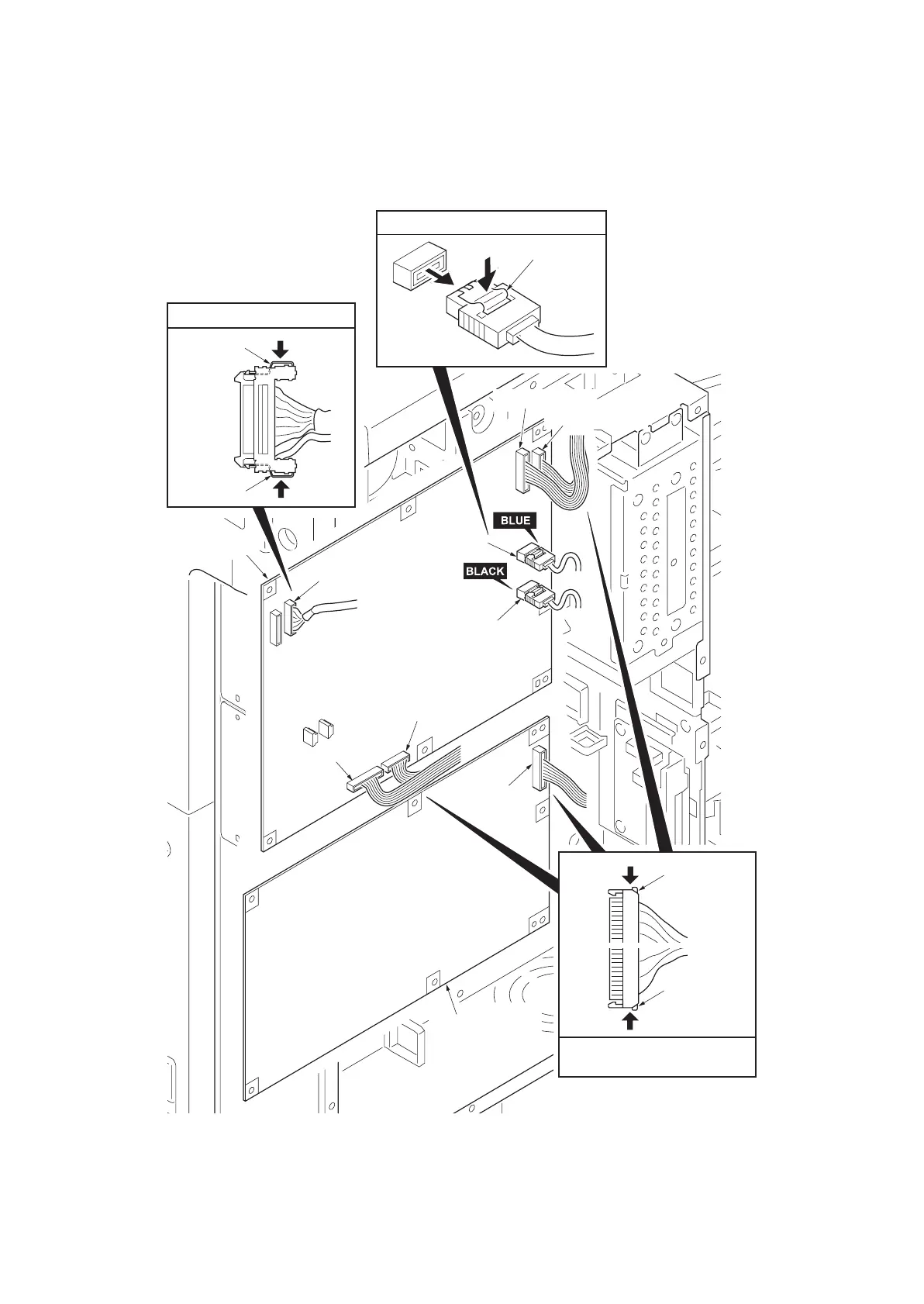 BLUE

BLACK