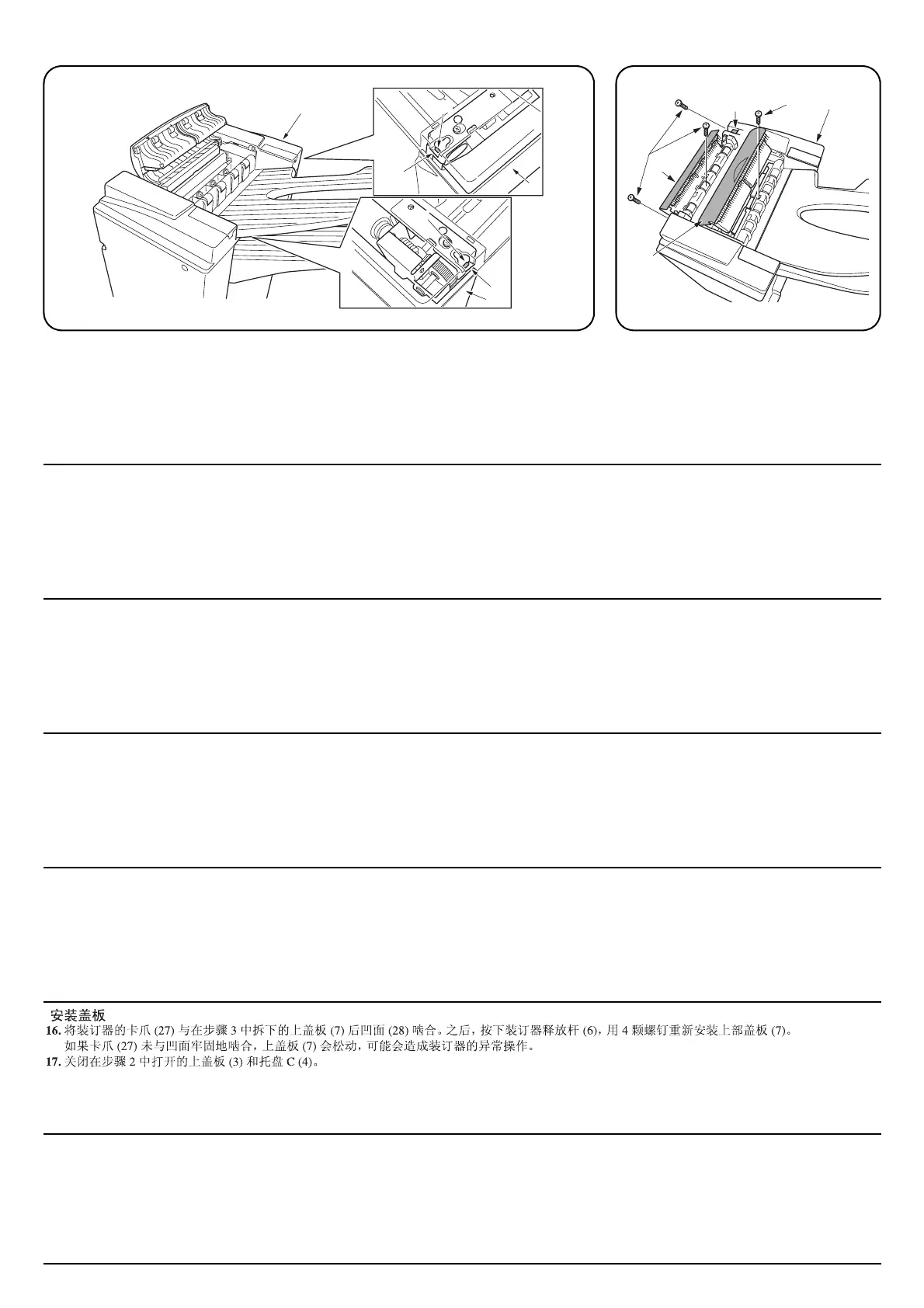 安装盖板
**16.** 将装订器的卡爪 (27) 与在步骤 3 中拆下的上盖板 (7) 后凹面 (28) 啮合。之后，按下装订器释放杆 (6)，用 4 颗螺钉重新安装上部盖板 (7)。
如果卡爪 (27) 未与凹面牢固地啮合，上盖板 (7) 会松动，可能会造成装订器的异常操作。
**17.** 关闭在步骤 2 中打开的上盖板 (3) 和托盘 C (4)。