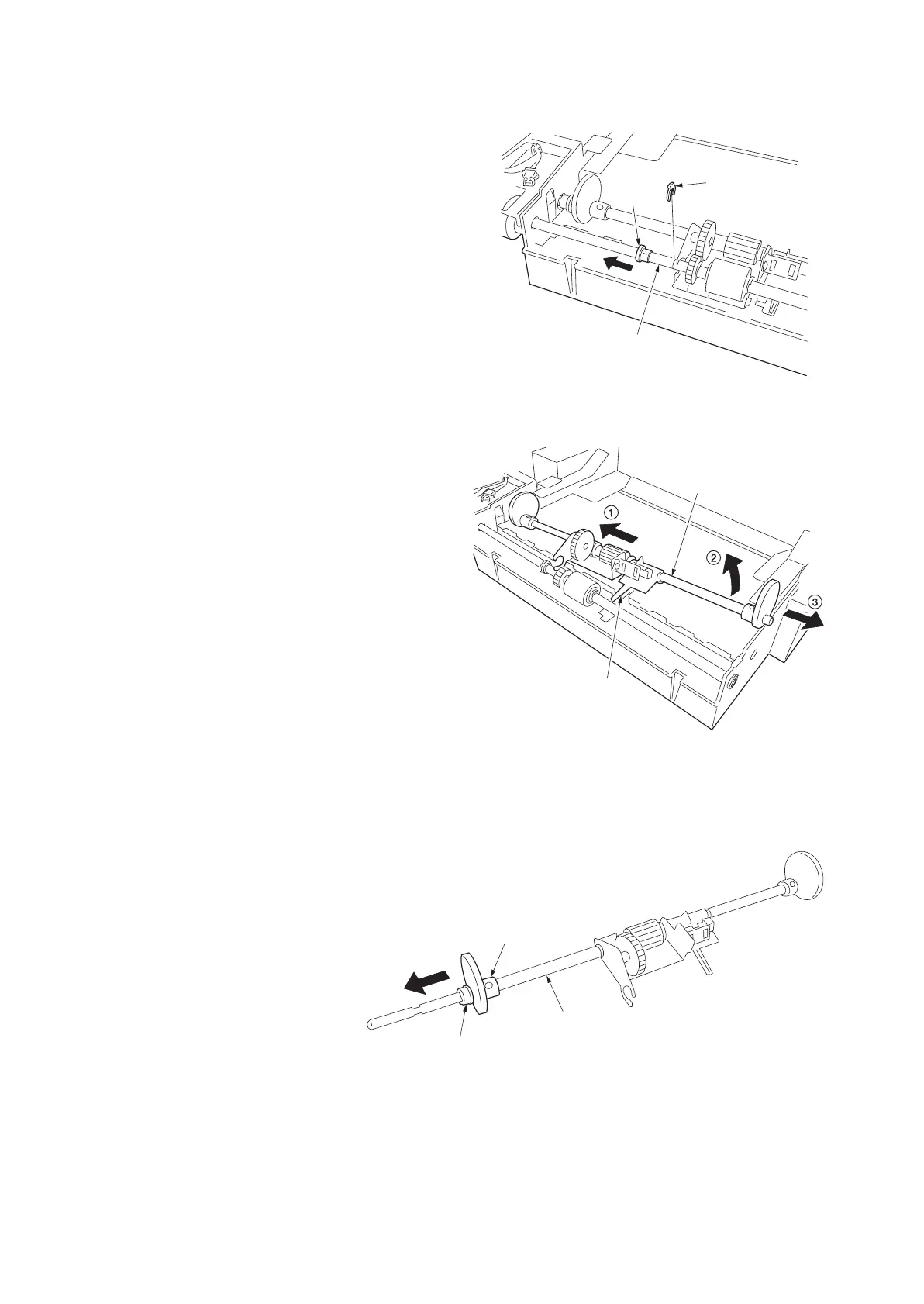 ①

②

③