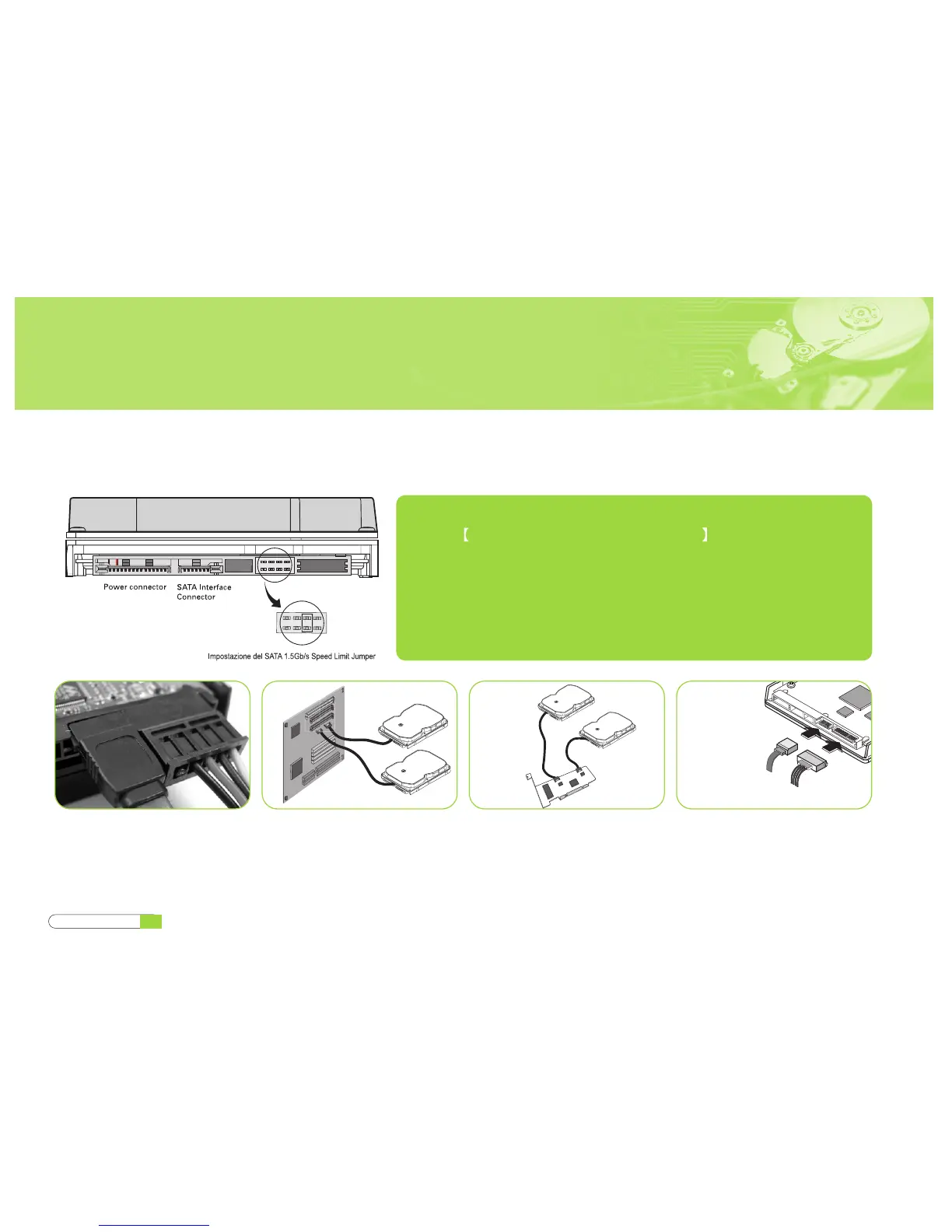 Power connector

SATA Interface Connector

Impostazione del SATA 1.5Gb/s Speed Limit Jumper

【 】