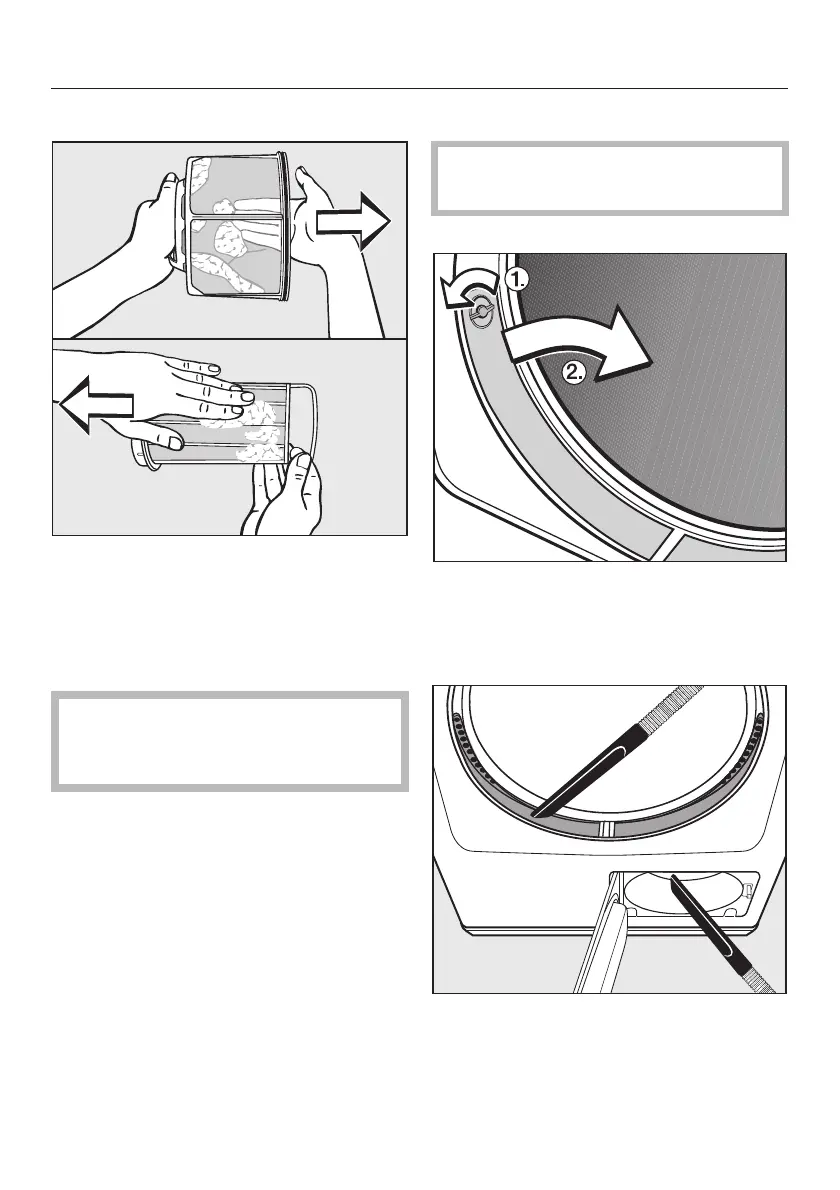 1.

2.