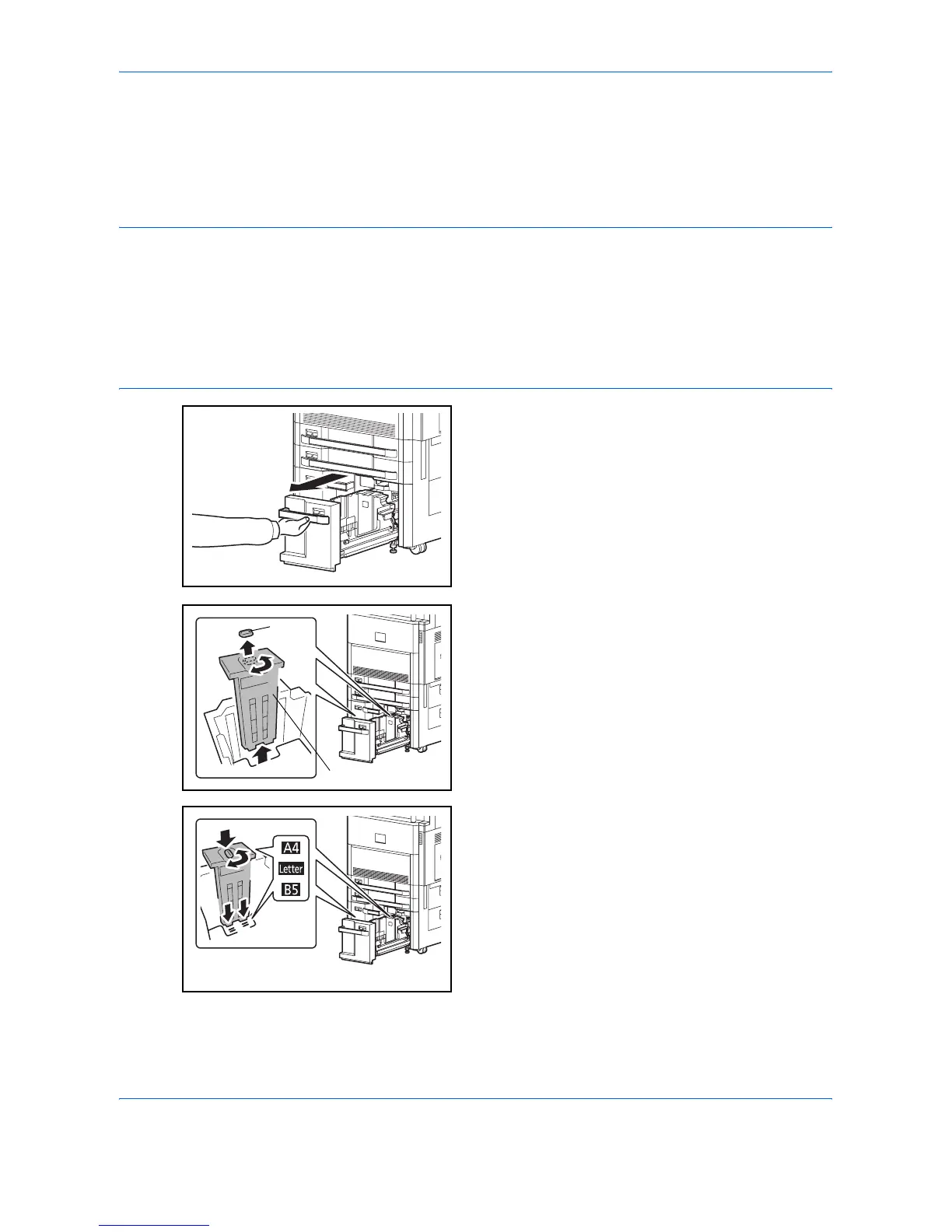 A4
Letter
B5