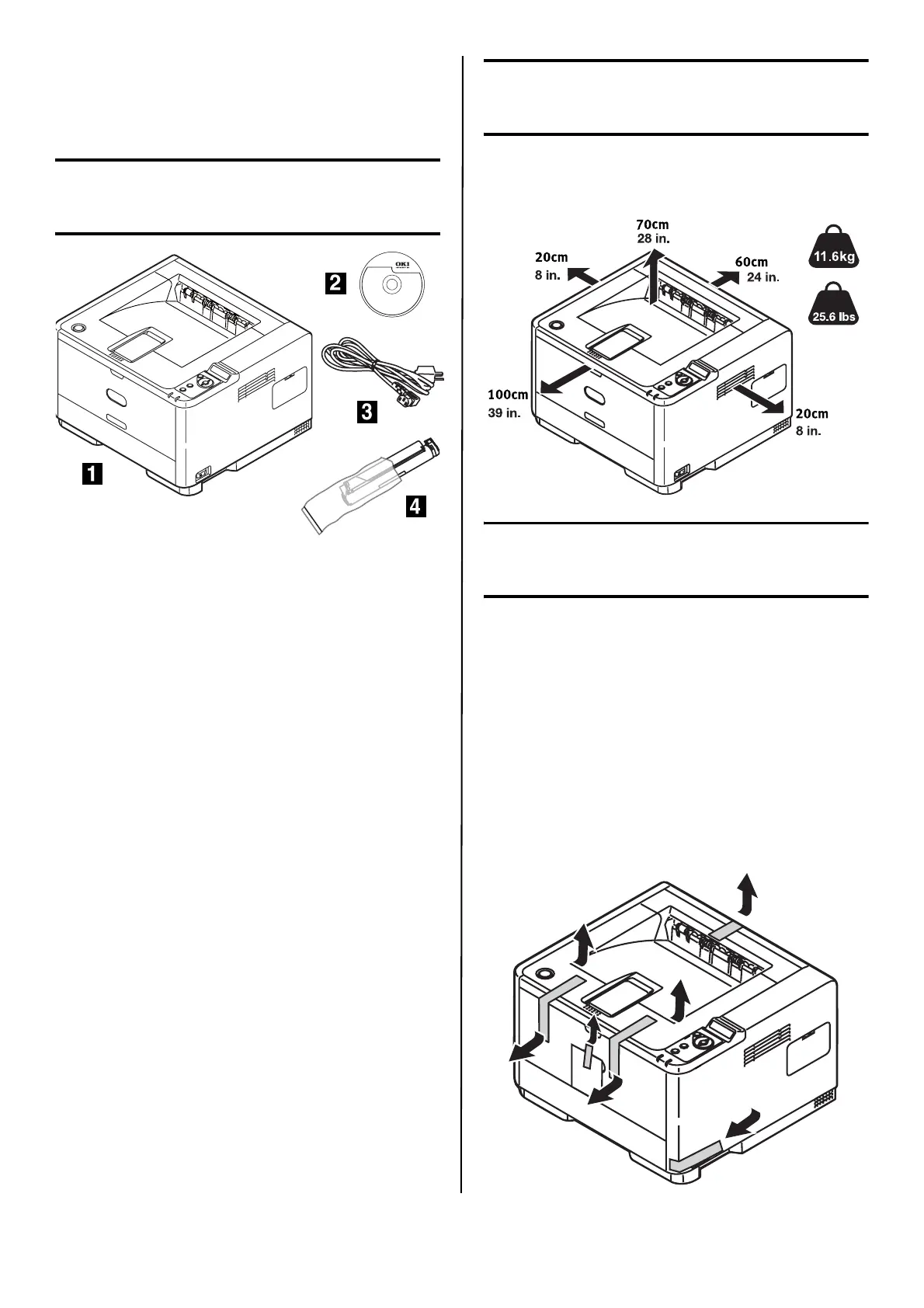 2

OKI

3

1

4

70cm
28 in.

20cm
8 in.

60cm
24 in.

11.6kg

25.6 lbs

100cm
39 in.

20cm
8 in.