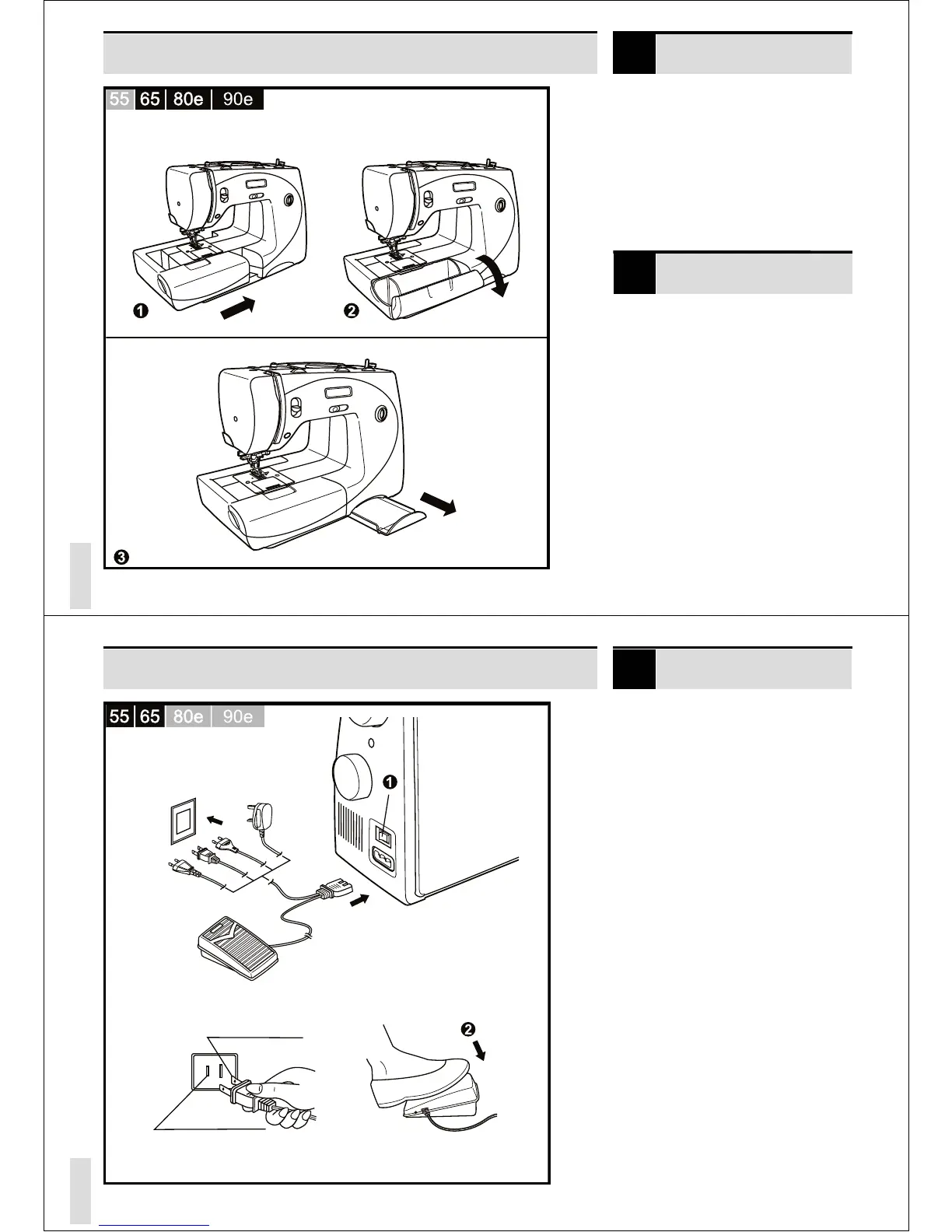 55 65 80e 90e

1 2

3

55 65 80e 90e

1

2