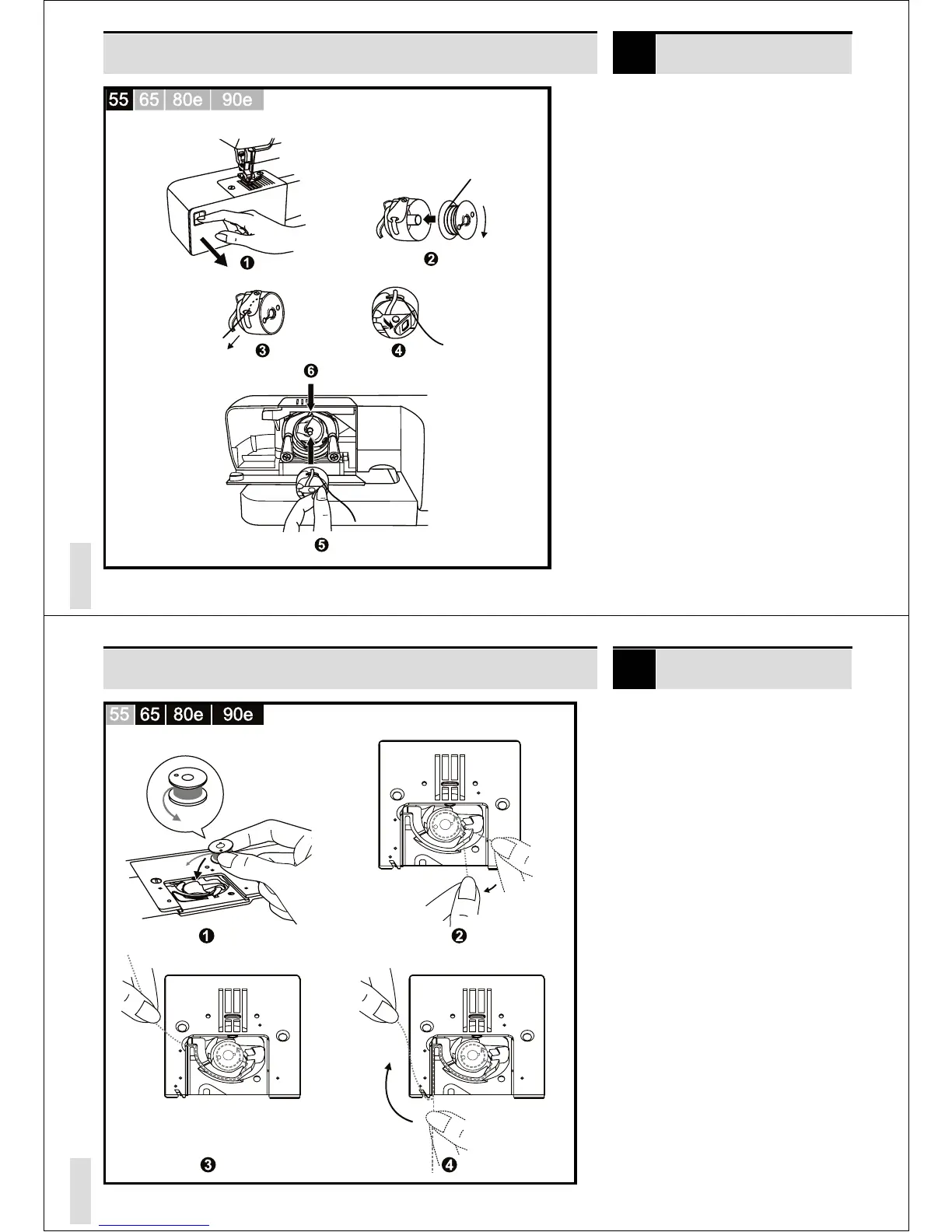 55 65 80e 90e

❶

❷

❸

❹

❻

❺

55 65 80e 90e

❶

❷

❸

❹