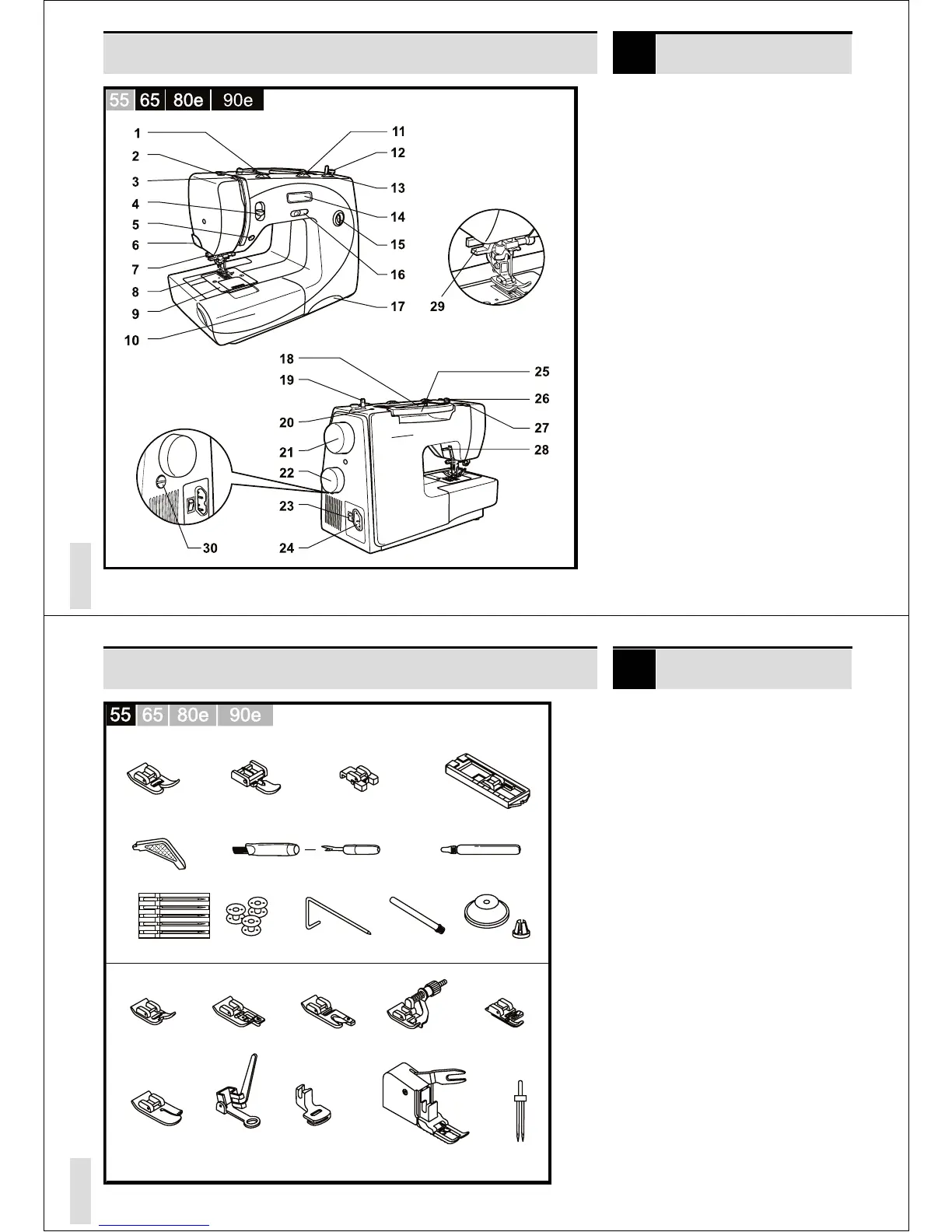 55 65 80e 90e

1
2
3
4
5
6
7
8
9
10
11
12
13
14
15
16
17
29
18
19
20
21
22
23
24
25
26
27
28
30

55 65 80e 90e