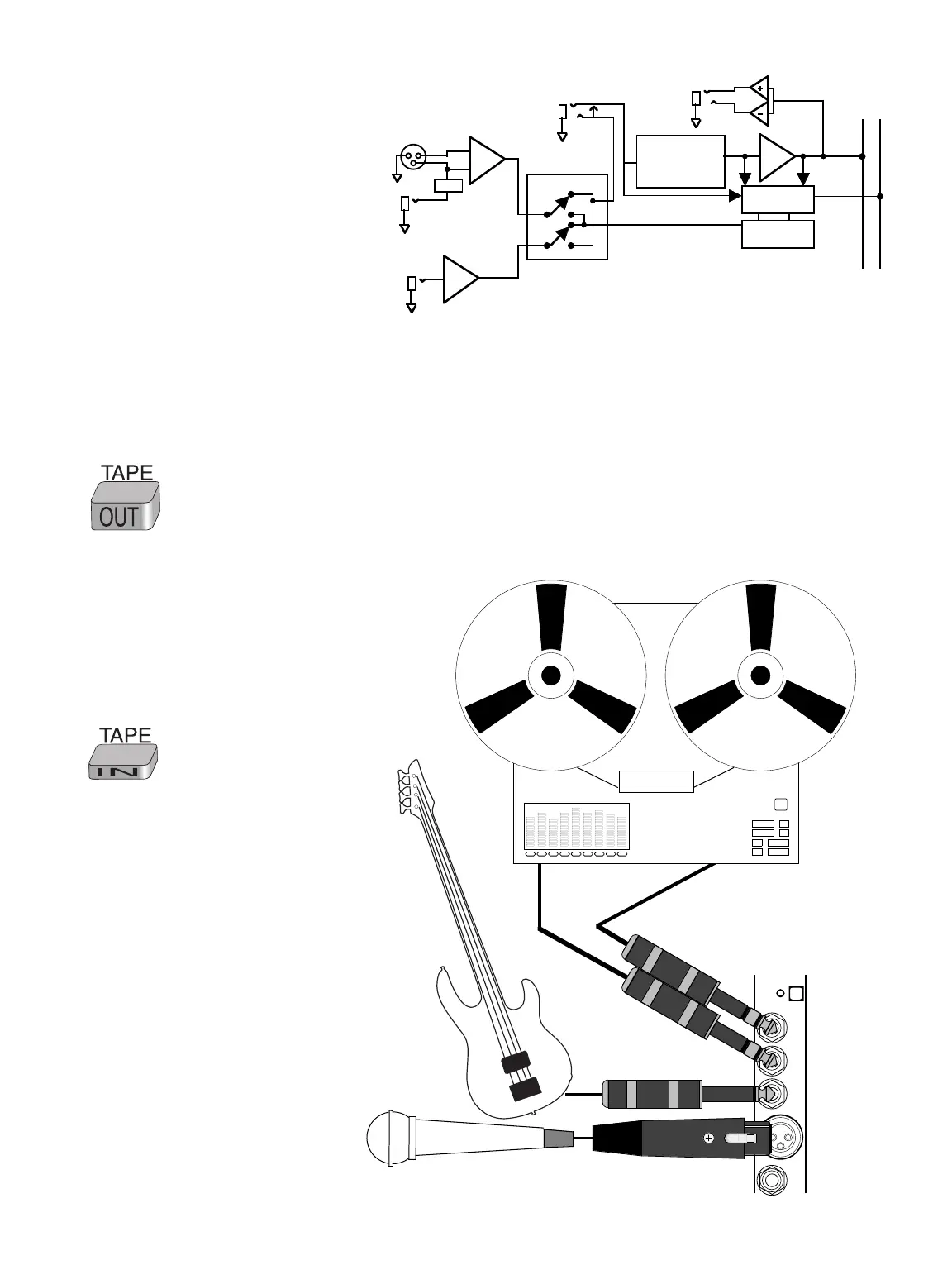 TAPE
OUT

TAPE
IN