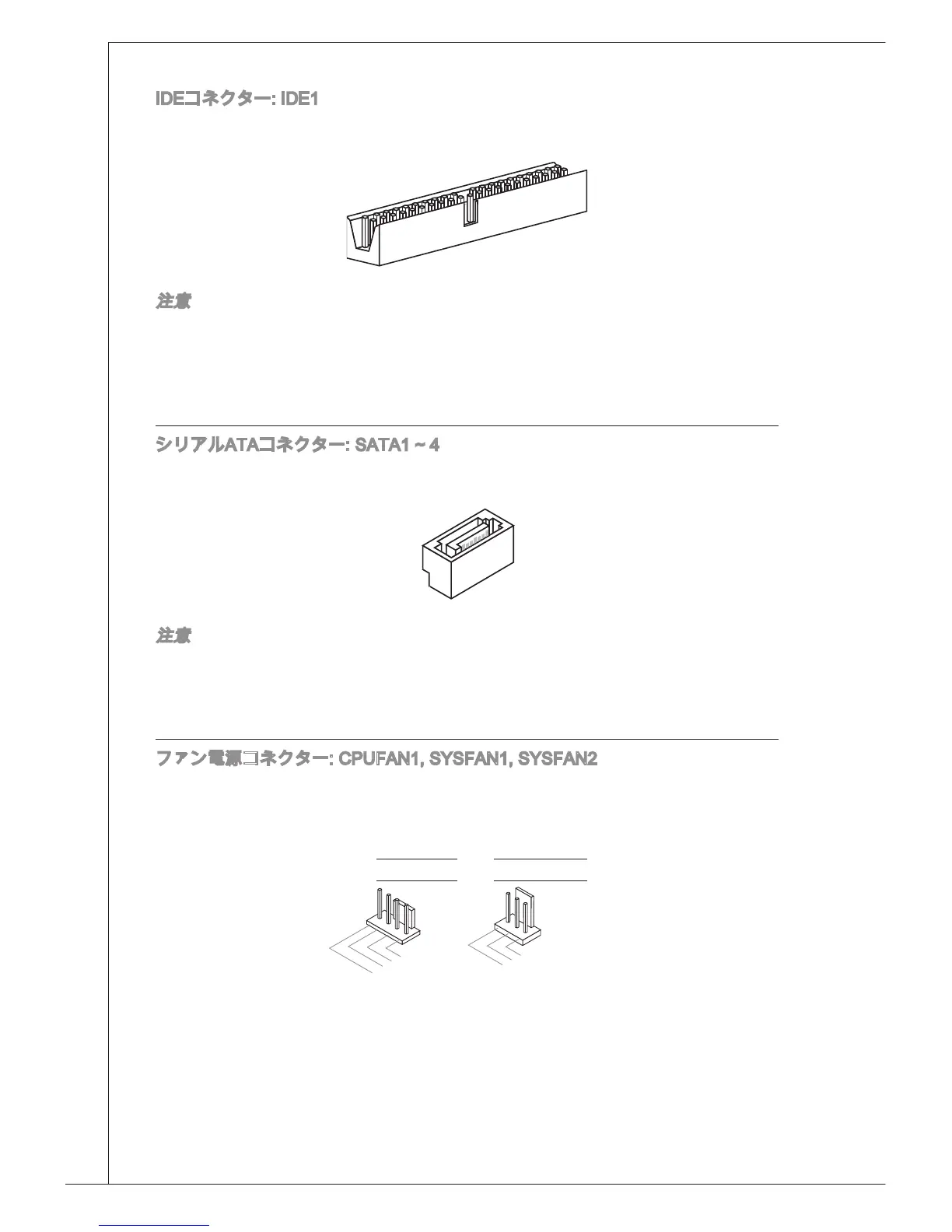 IDEコネクター: IDE1

注意

シリアルATAコネクター: SATA1 ~ 4

注意

ファン電源コネクター: CPUFAN1, SYSFAN1, SYSFAN2