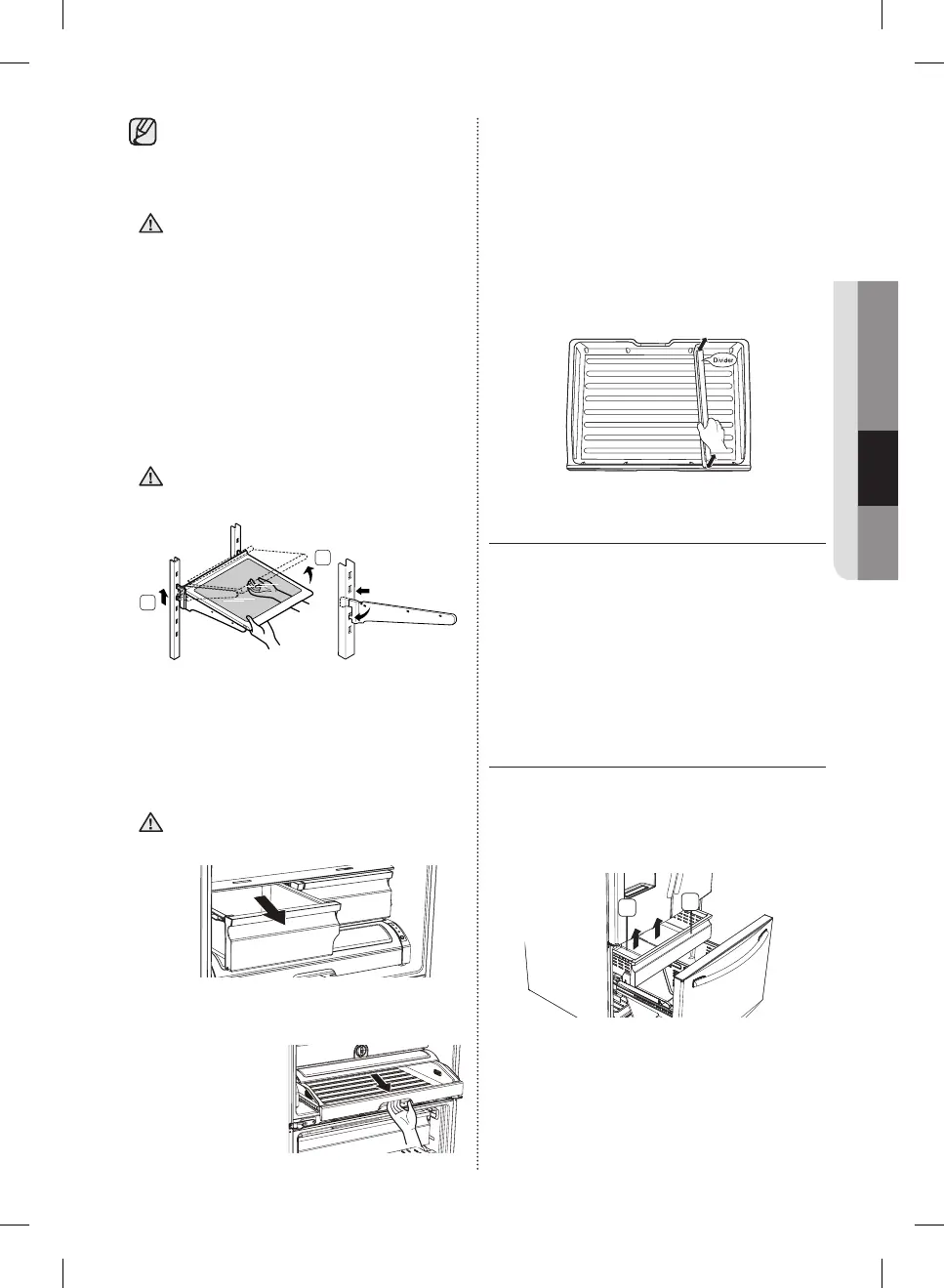 Divider