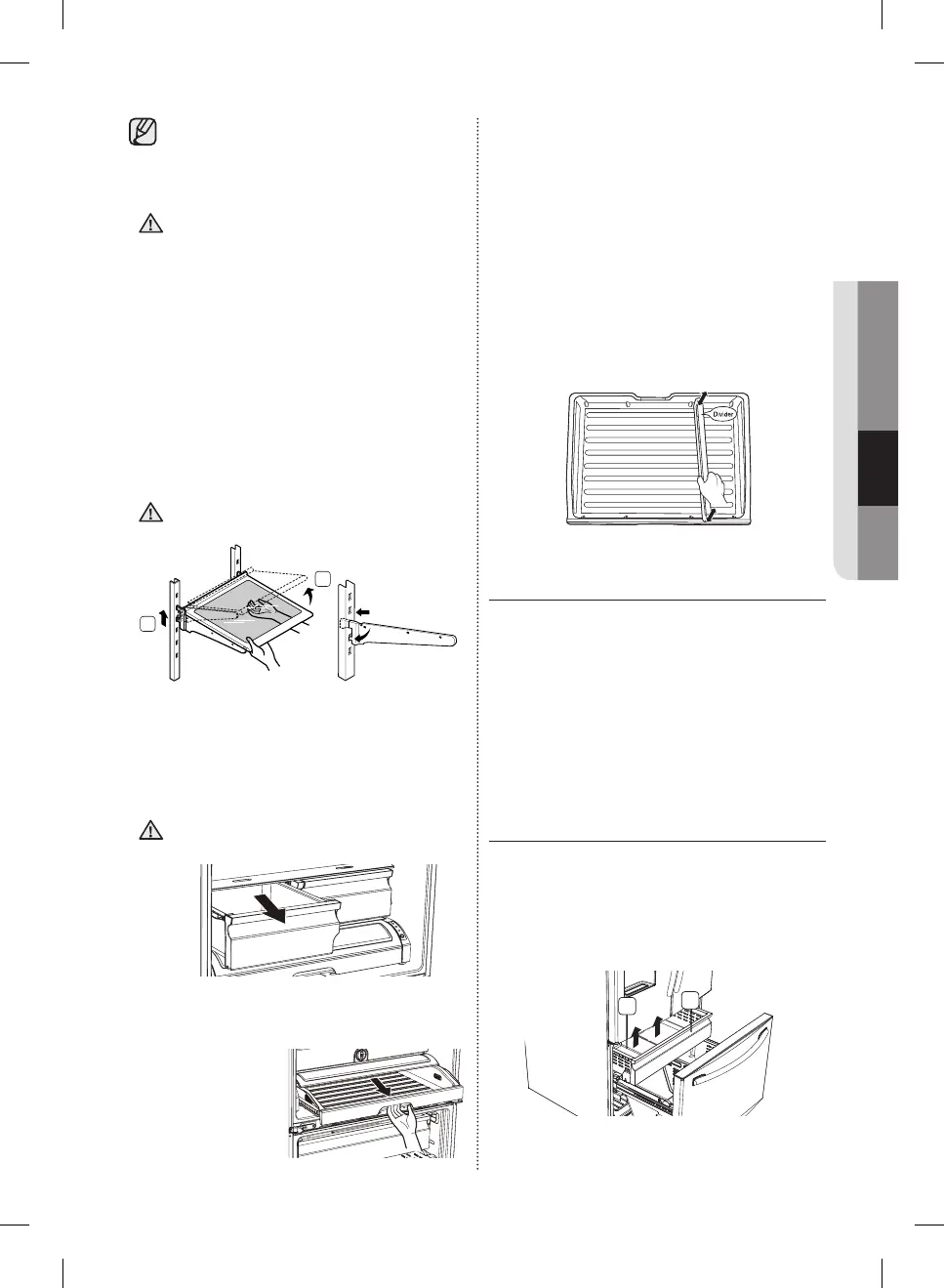 Divider