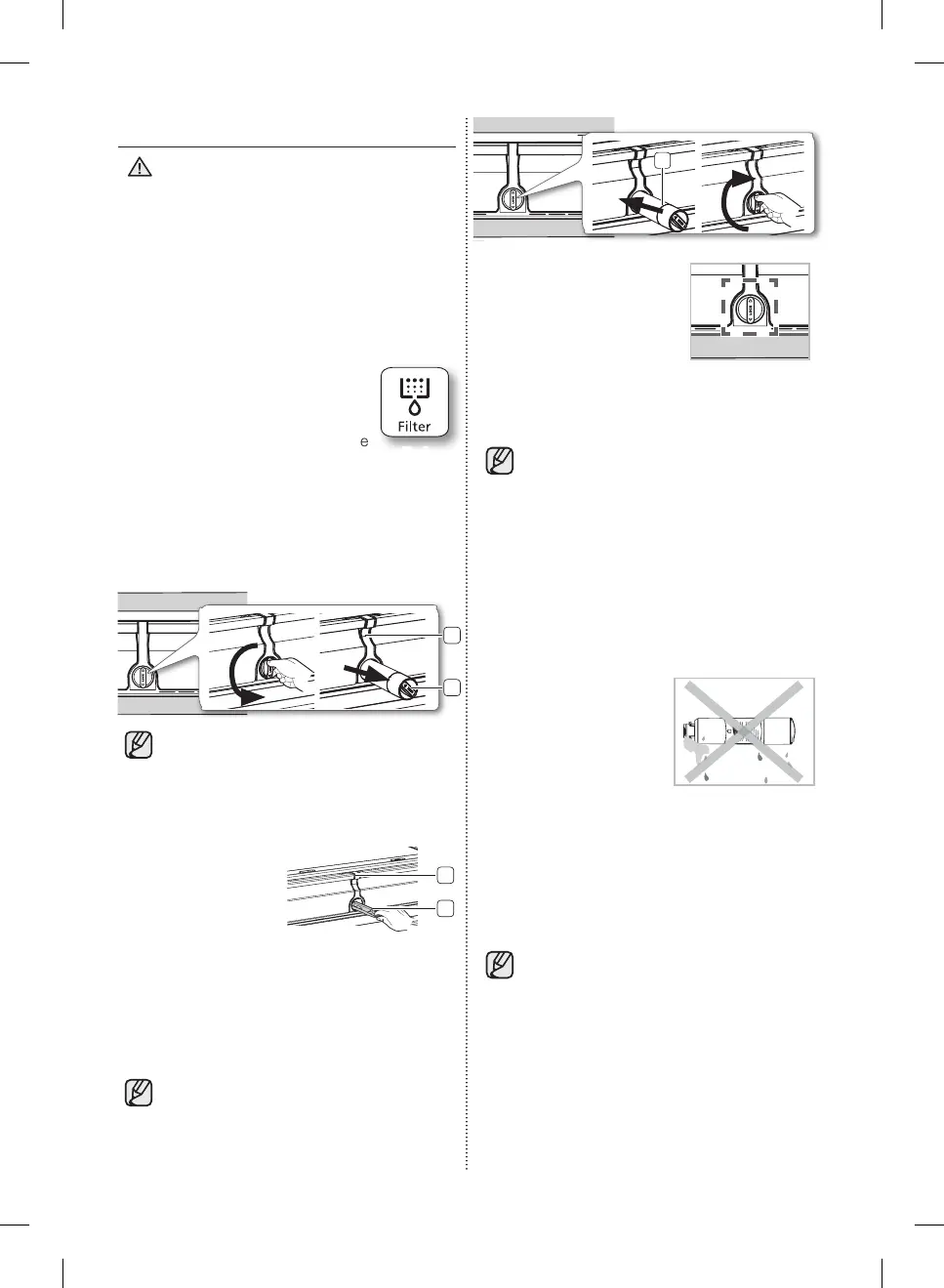 Filter

e