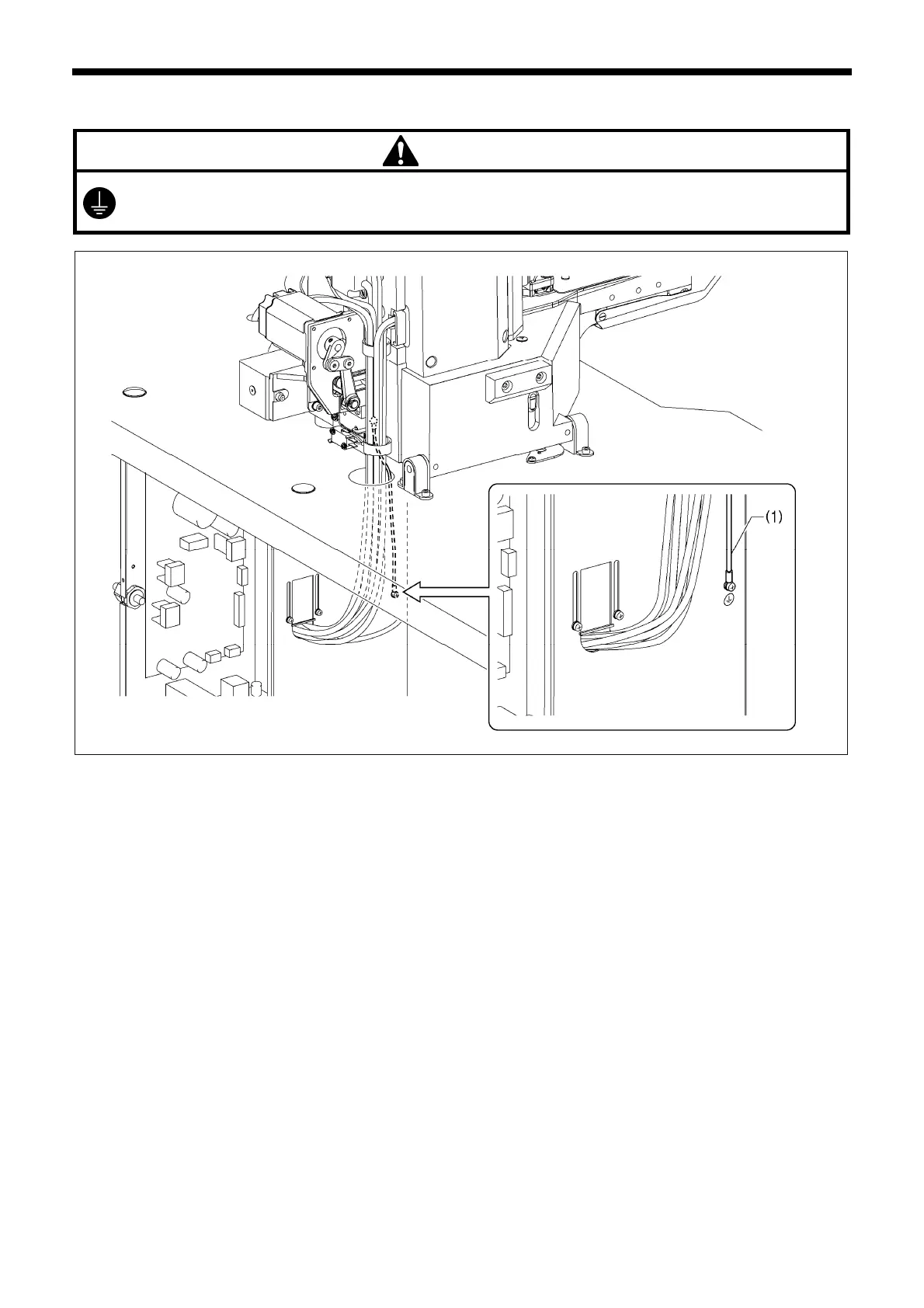 (1)