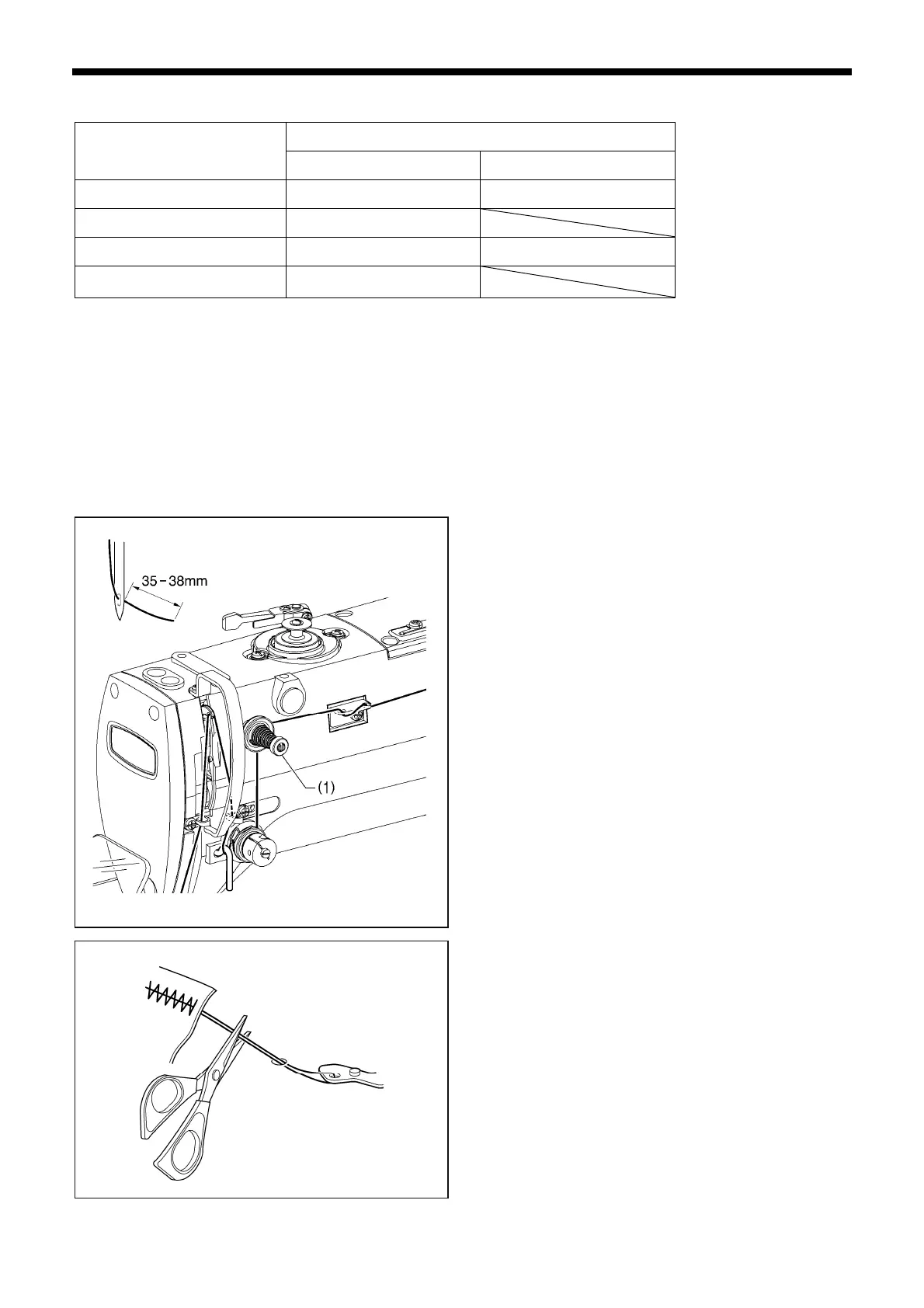 35 - 38mm

(1)