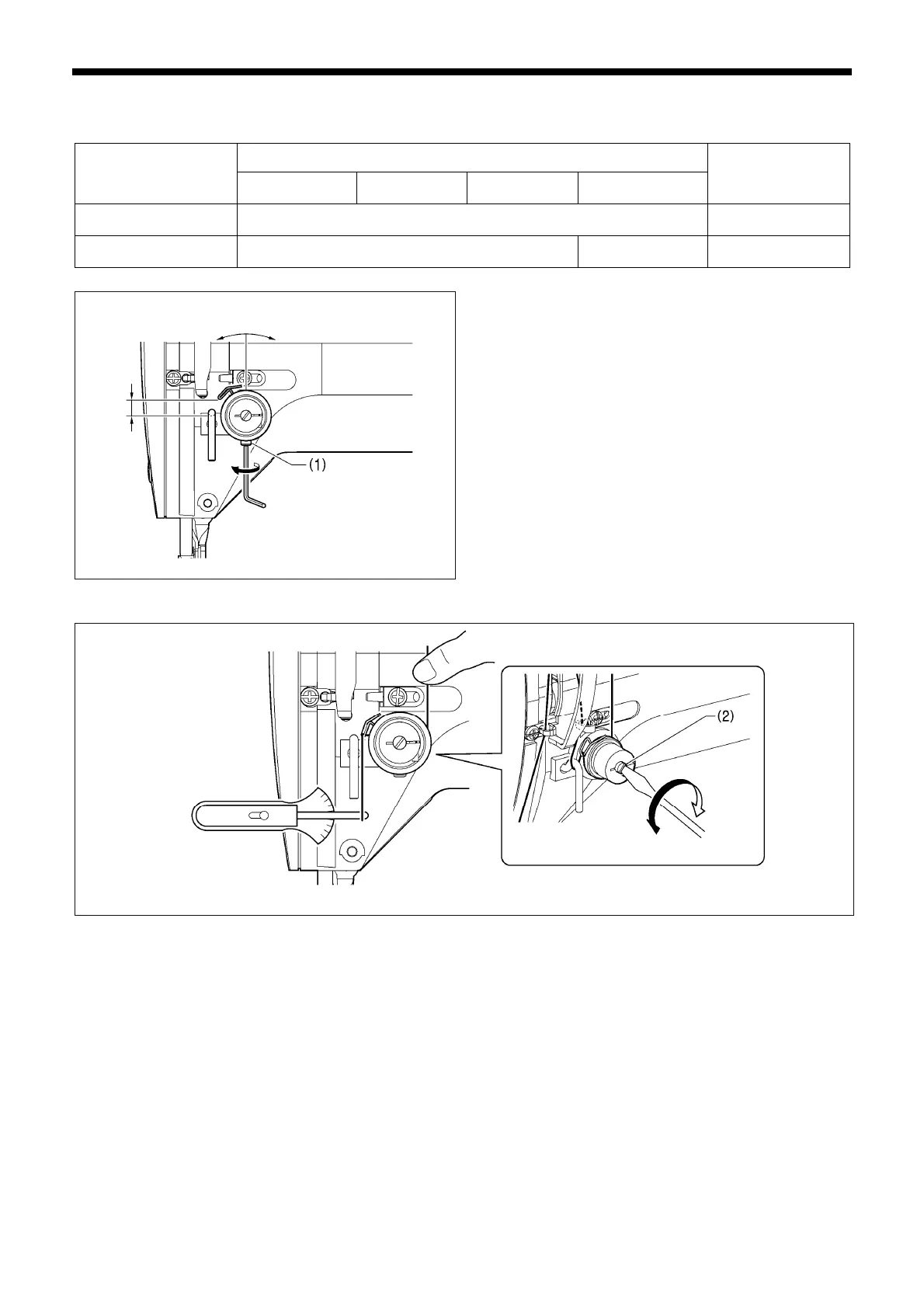 (1)

(2)