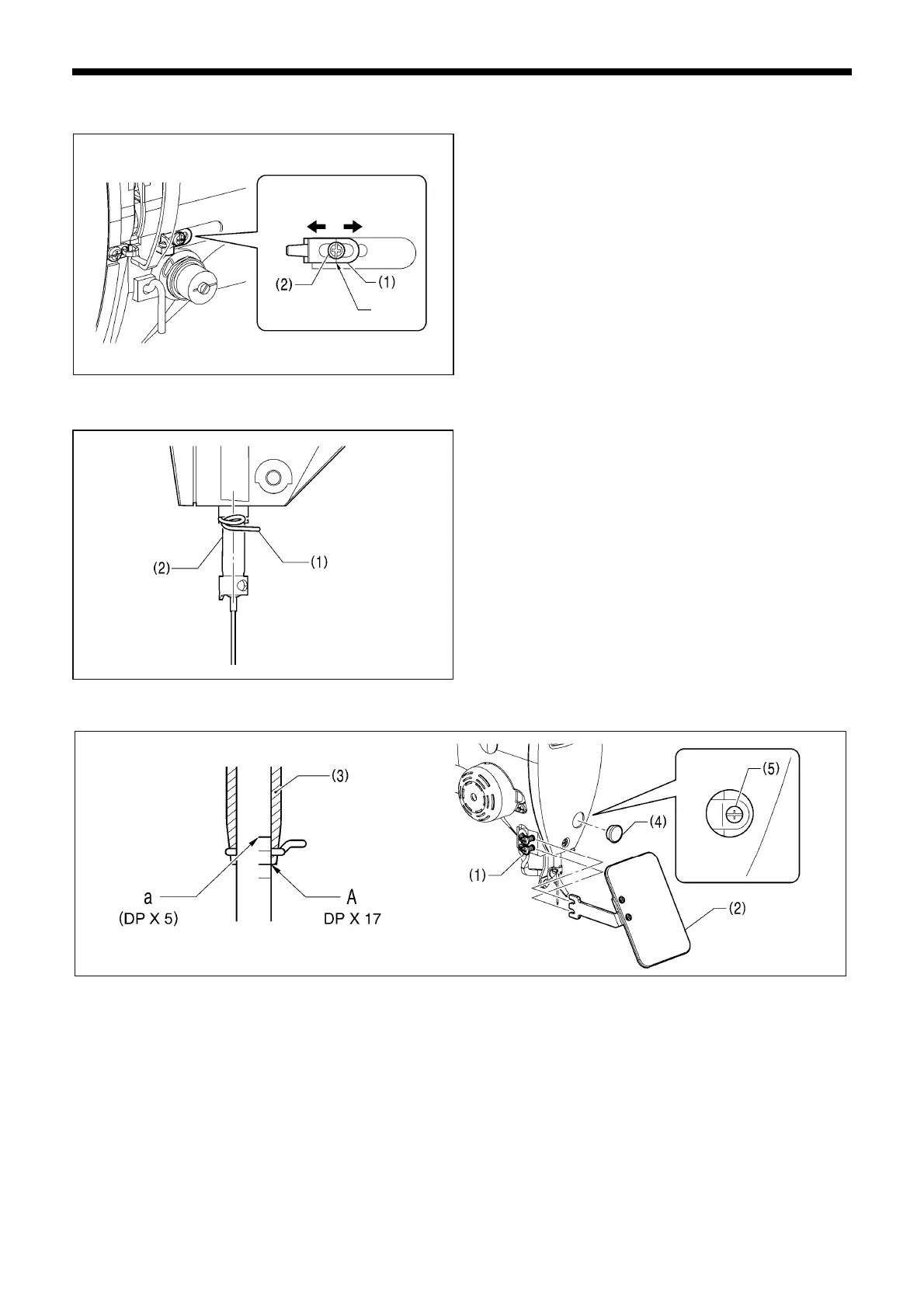 (2)
(1)

(2)
(1)

(3)
a
(DP X 5)
A
DP X 17

(5)
(4)
(1)
(2)