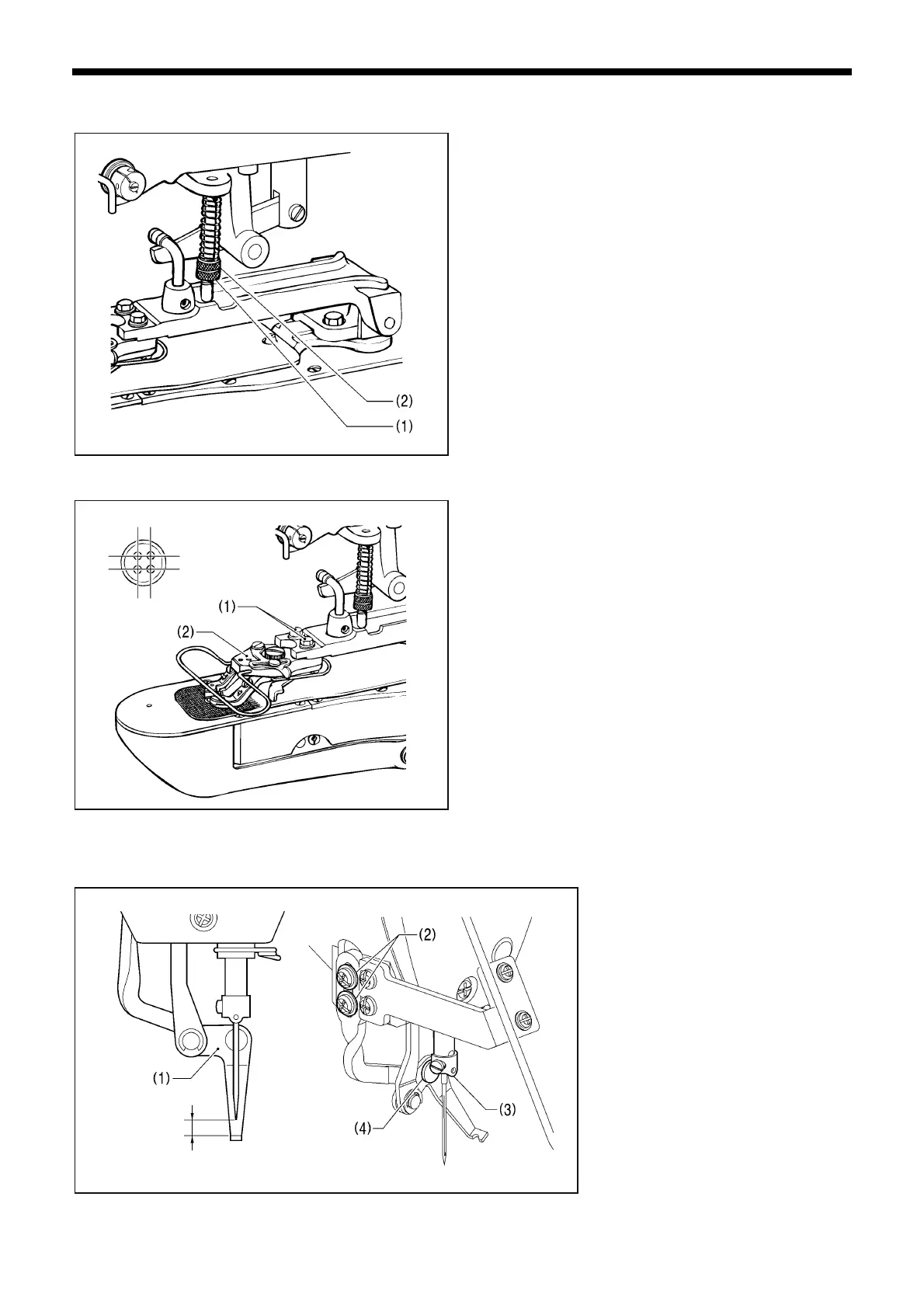 (2)
(1)

(1)
(2)

(1)
(2)
(3)
(4)