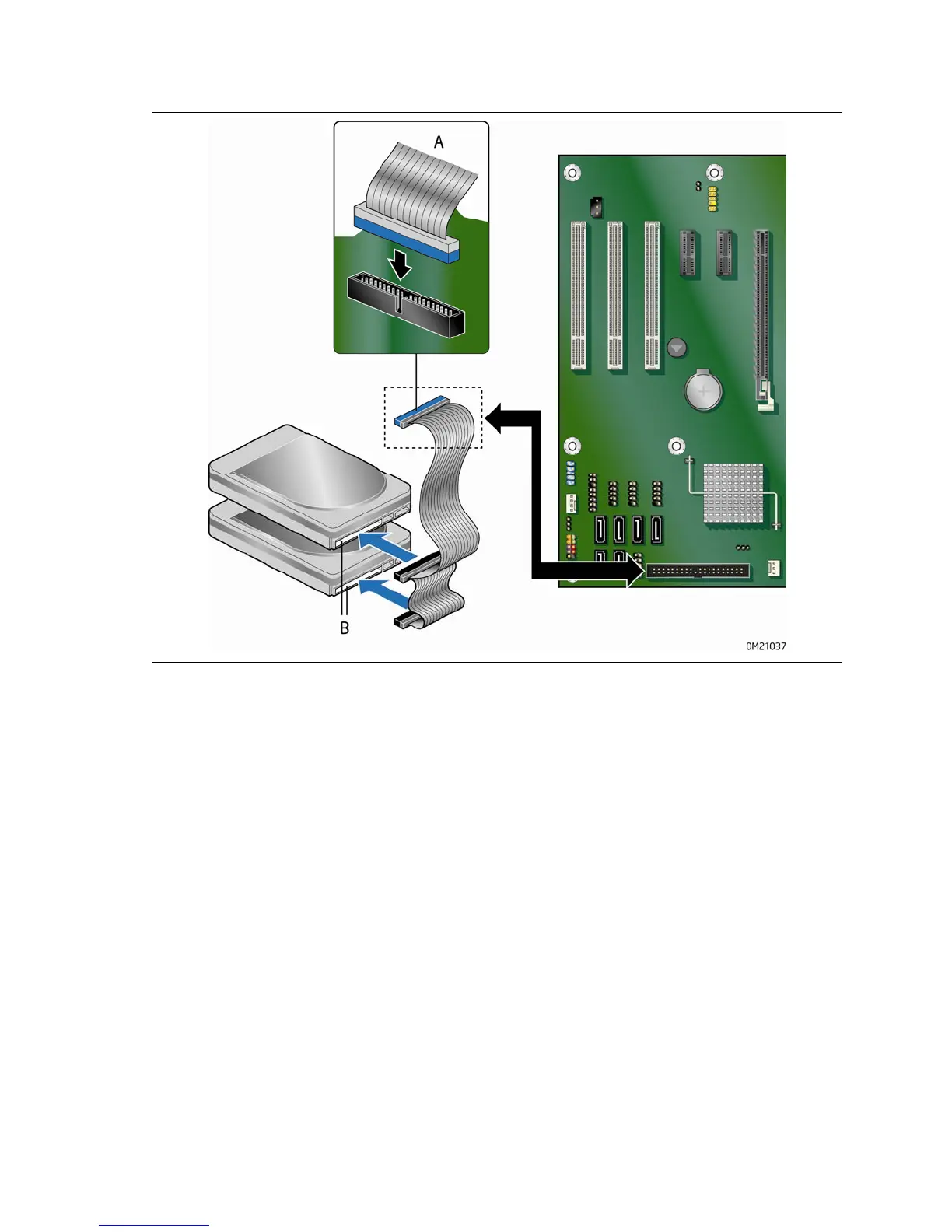 A

B

OM21037