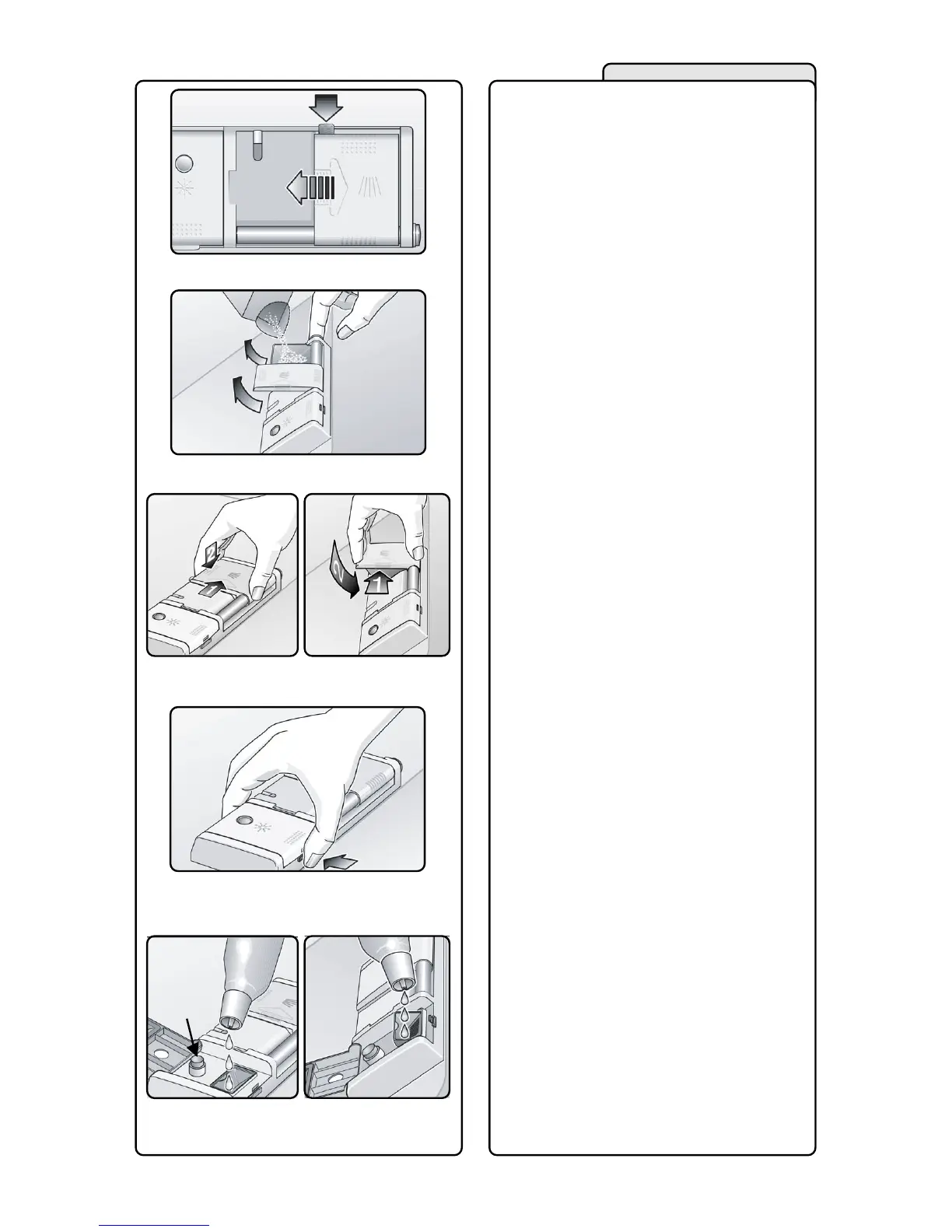 2
1
2
1