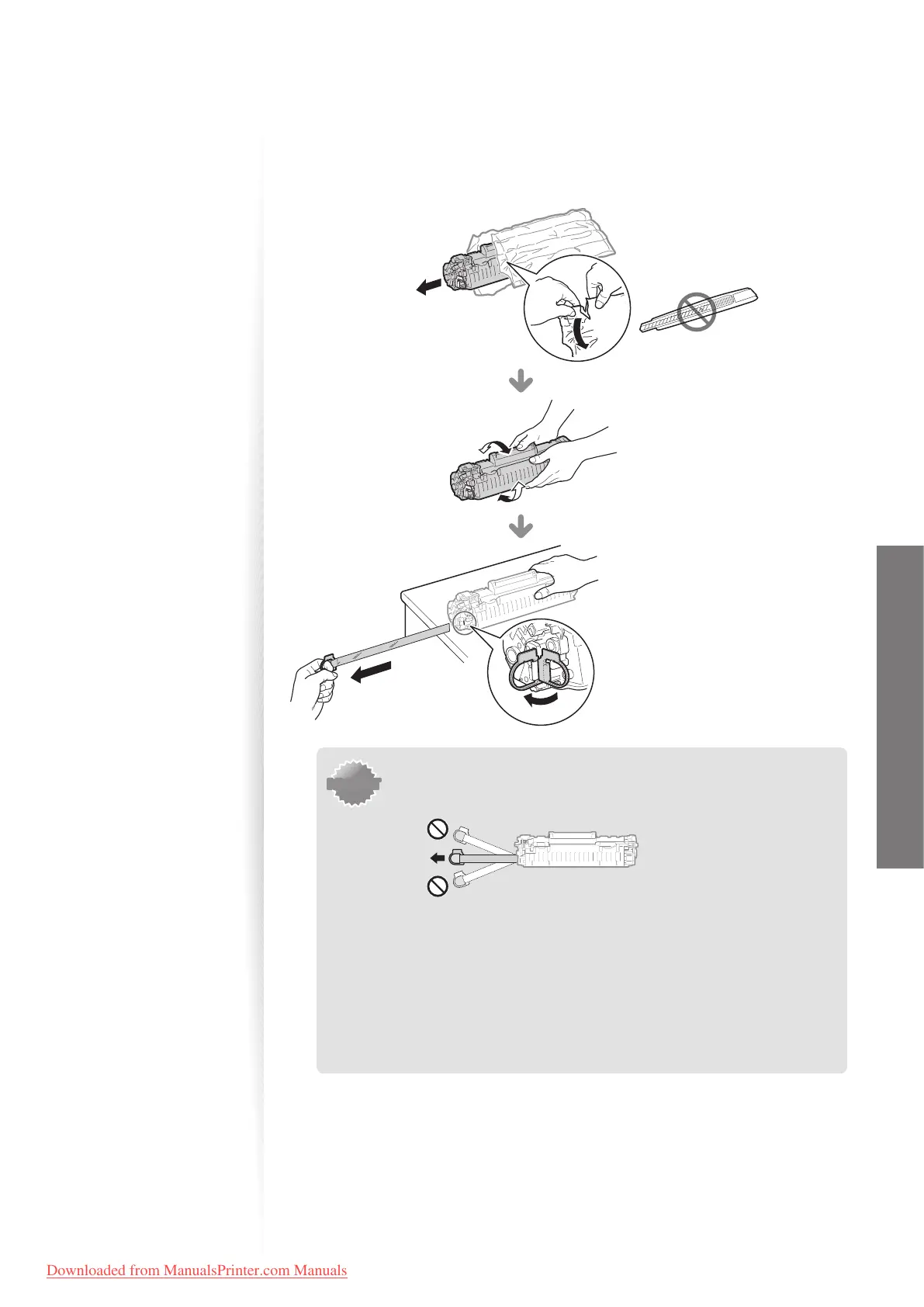 Downloaded from ManualsPrinter.com Manuals