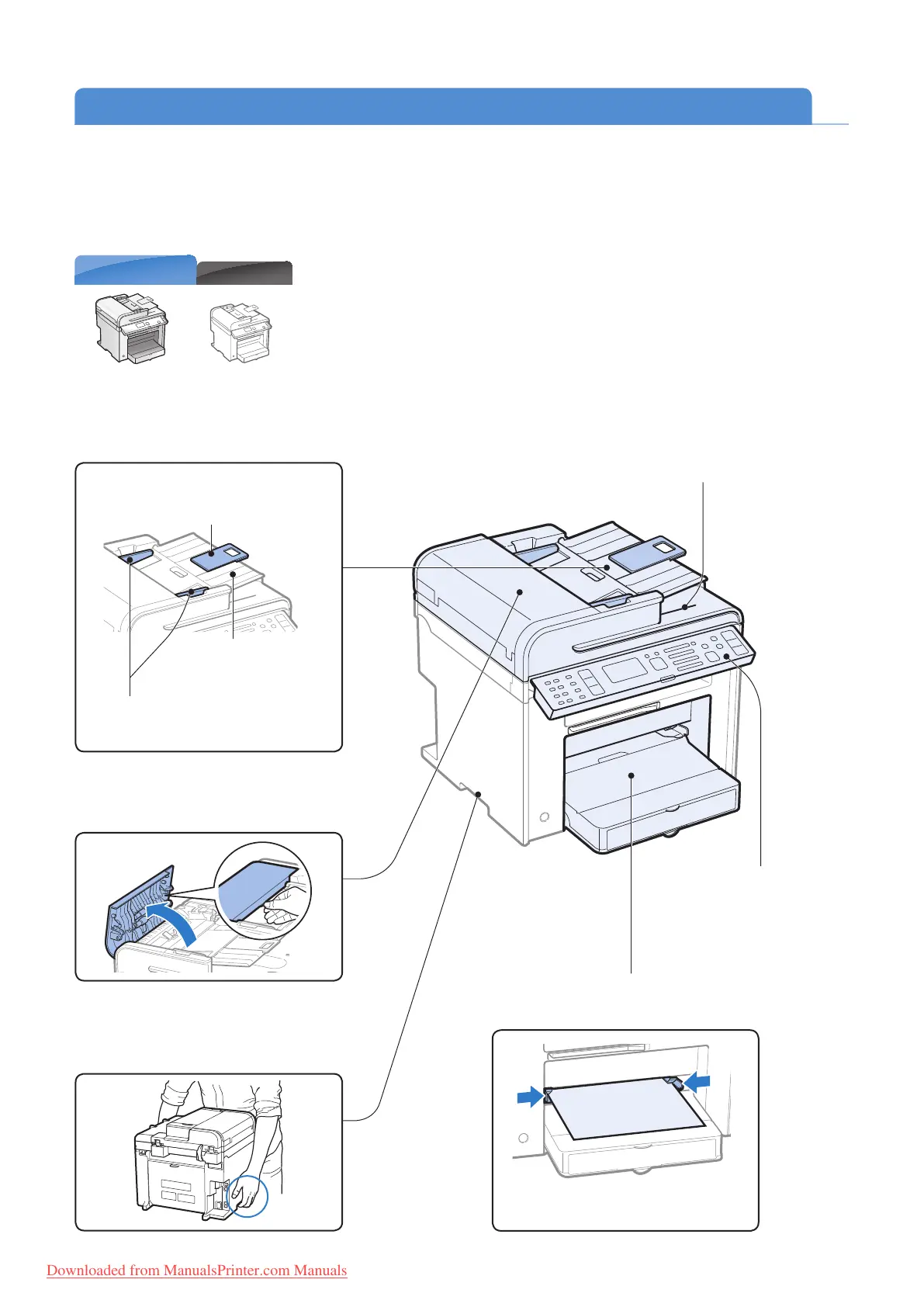 Downloaded from ManualsPrinter.com Manuals