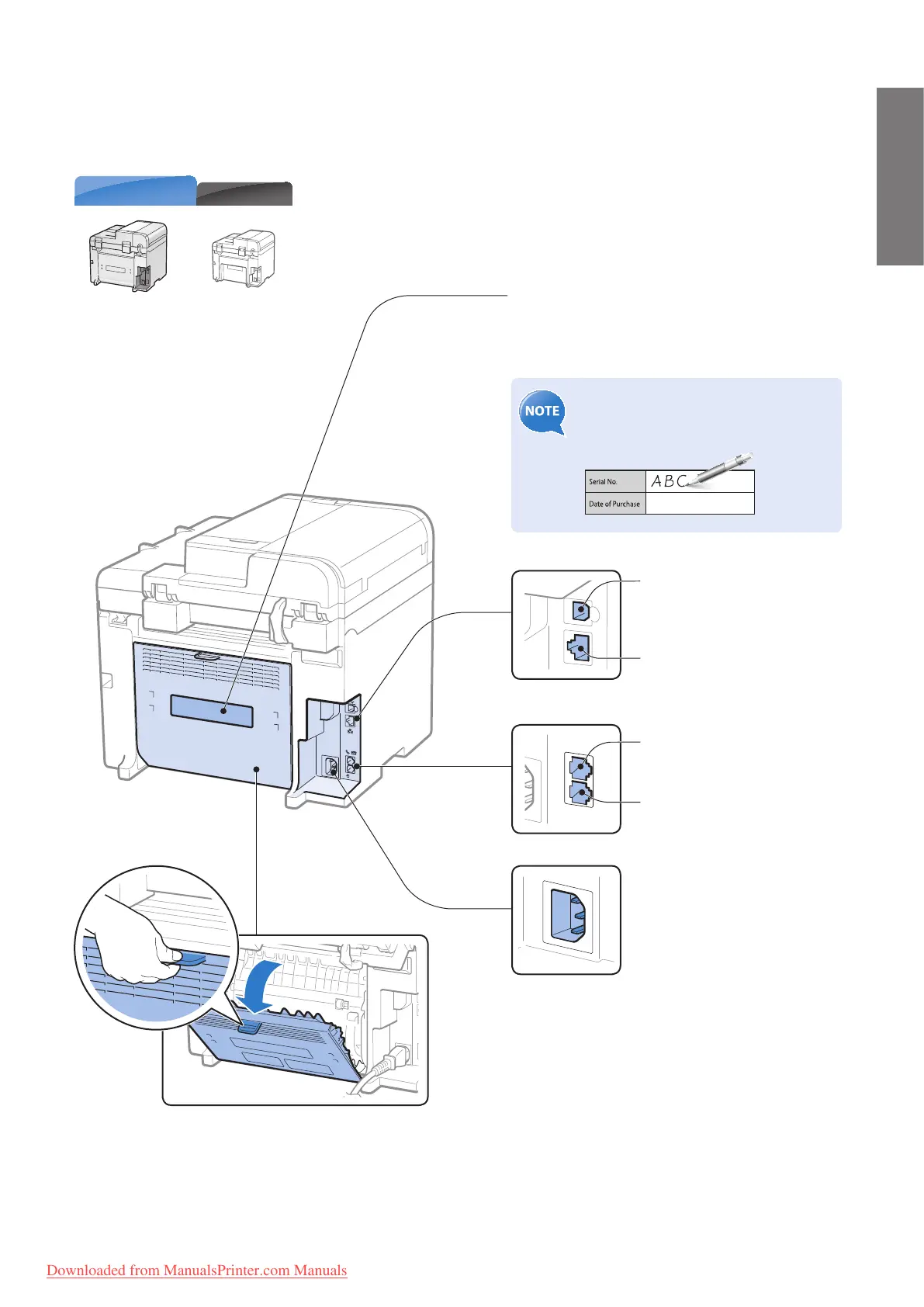 NOTE

| Serial No. | ABC |
|---|---|
| Date of Purchase | |

Downloaded from ManualsPrinter.com Manuals