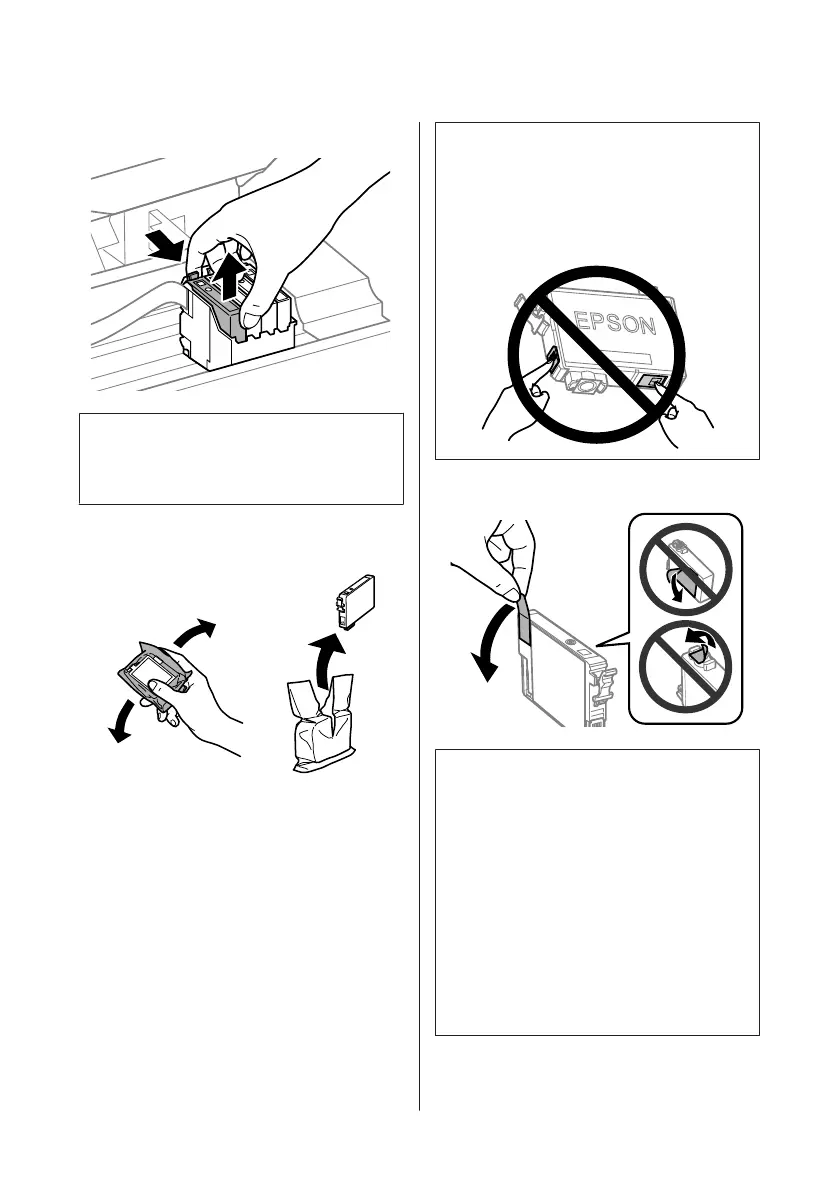 EPSON