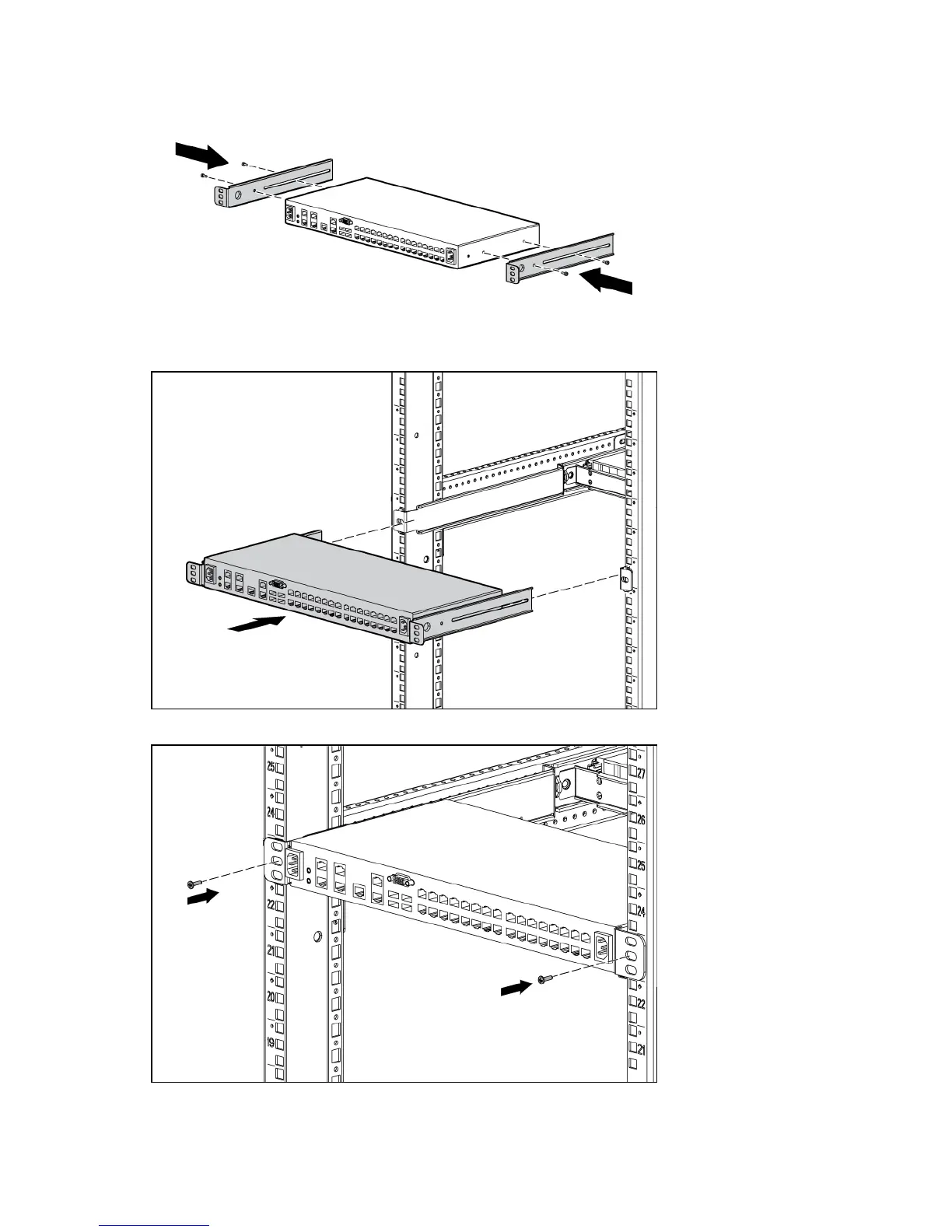 25
24
22
21
20
19
27
26
25
24
22
21