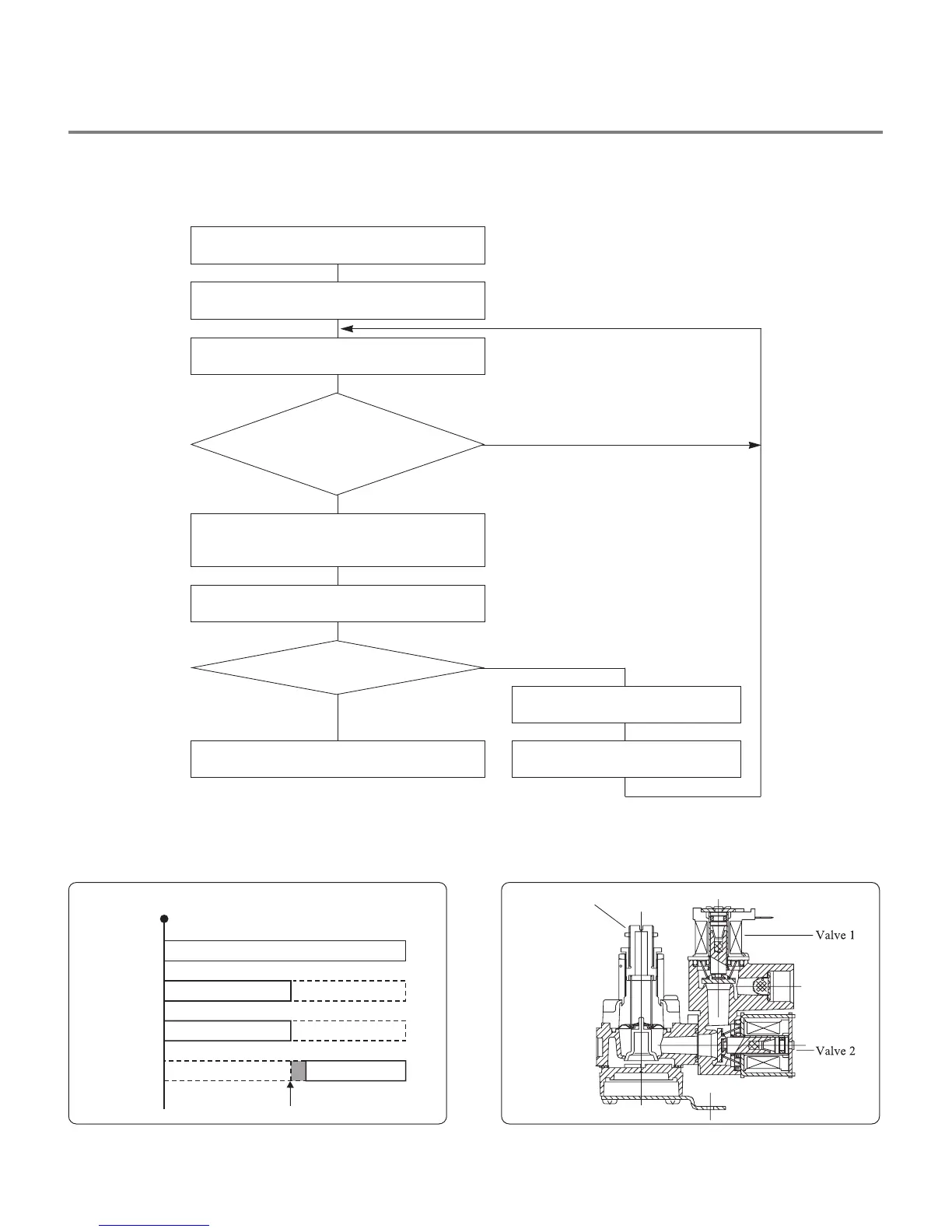 Valve 1

Valve 2