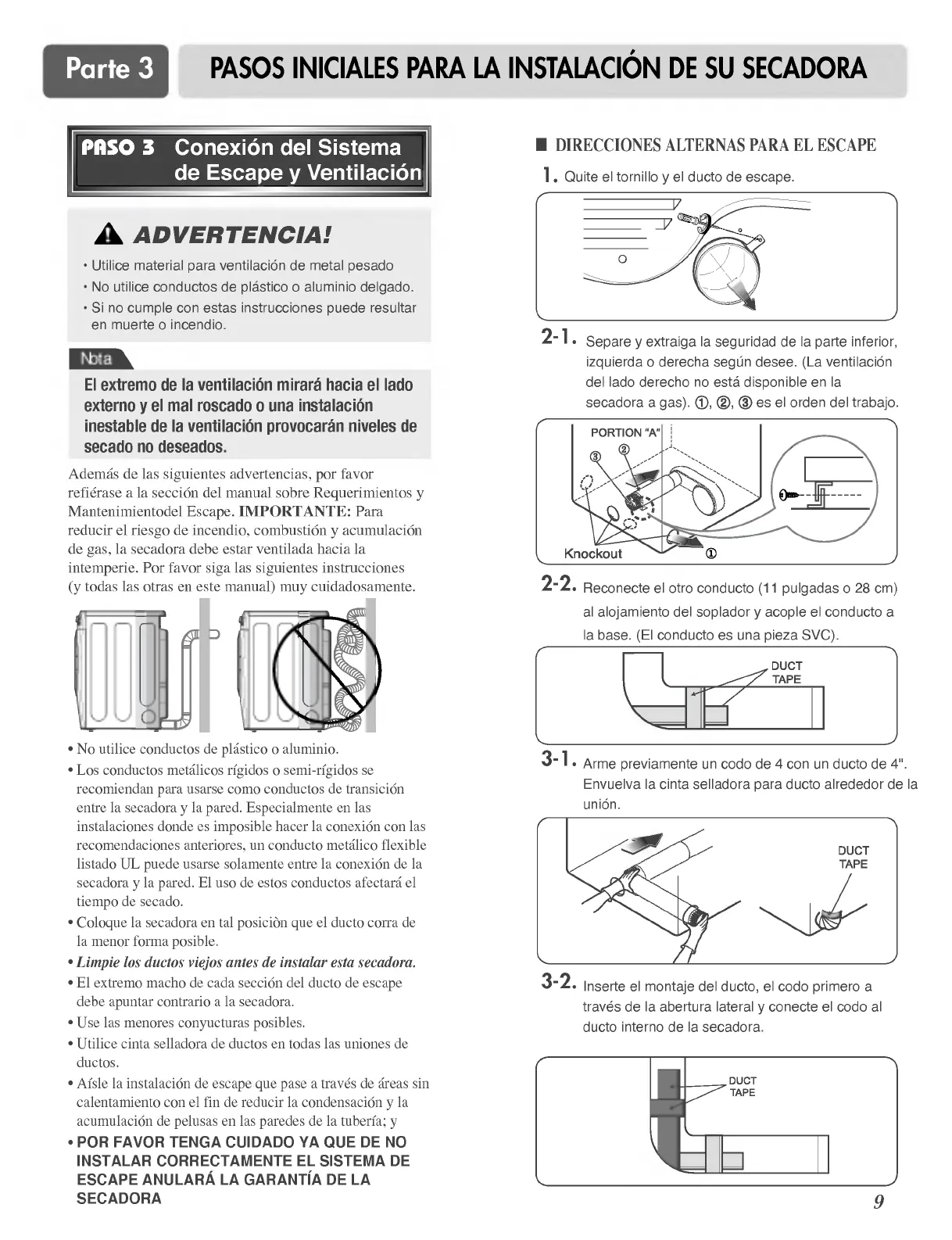 Parte 3 PASOS INICIALES PARA LA INSTALACIÓN DE SU SECADORA

PASO 3 Conexión del Sistema de Escape y Ventilación

ADVERTENCIA!

• Utilice material para ventilación de metal pesado
• No utilice conductos de plástico o aluminio delgado.
• Si no cumple con estas instrucciones puede resultar en muerte o incendio.

Nota

El extremo de la ventilación mirará hacia el lado externo y el mal roscado o una instalación inestable de la ventilación provocarán niveles de secado no deseados.

Además de las siguientes advertencias, por favor refiérase a la sección del manual sobre Requerimientos y Mantenimientodel Escape. IMPORTANTE: Para reducir el riesgo de incendio, combustión y acumulación de gas, la secadora debe estar ventilada hacia la intemperie. Por favor siga las siguientes instrucciones (y todas las otras en este manual) muy cuidadosamente.

• No utilice conductos de plástico o aluminio.
• Los conductos metálicos rígidos o semi-rígidos se recomiendan para usarse como conductos de transición entre la secadora y la pared. Especialmente en las instalaciones donde es imposible hacer la conexión con las recomendaciones anteriores, un conducto metálico flexible listado UL puede usarse solamente entre la conexión de la secadora y la pared. El uso de estos conductos afectará el tiempo de secado.
• Coloque la secadora en tal posiciòn que el ducto corra de la menor forma posible.
• Limpie los ductos viejos antes de instalar esta secadora.
• El extremo macho de cada sección del ducto de escape debe apuntar contrario a la secadora.
• Use las menores conyucturas posibles.
• Utilice cinta selladora de ductos en todas las uniones de ductos.
• Aísle la instalación de escape que pase a través de áreas sin calentamiento con el fin de reducir la condensación y la acumulación de pelusas en las paredes de la tubería; y
• POR FAVOR TENGA CUIDADO YA QUE DE NO INSTALAR CORRECTAMENTE EL SISTEMA DE ESCAPE ANULARÁ LA GARANTÍA DE LA SECADORA

■ DIRECCIONES ALTERNAS PARA EL ESCAPE

1. Quite el tornillo y el ducto de escape.

2-1. Separe y extraiga la seguridad de la parte inferior, izquierda o derecha según desee. (La ventilación del lado derecho no está disponible en la secadora a gas). ①, ②, ③ es el orden del trabajo.

PORTION "A"
③ ②
Knockout ①

2-2. Reconecte el otro conducto (11 pulgadas o 28 cm) al alojamiento del soplador y acople el conducto a la base. (El conducto es una pieza SVC).

DUCT TAPE

3-1. Arme previamente un codo de 4 con un ducto de 4". Envuelva la cinta selladora para ducto alrededor de la unión.

DUCT TAPE

3-2. Inserte el montaje del ducto, el codo primero a través de la abertura lateral y conecte el codo al ducto interno de la secadora.

DUCT TAPE

9