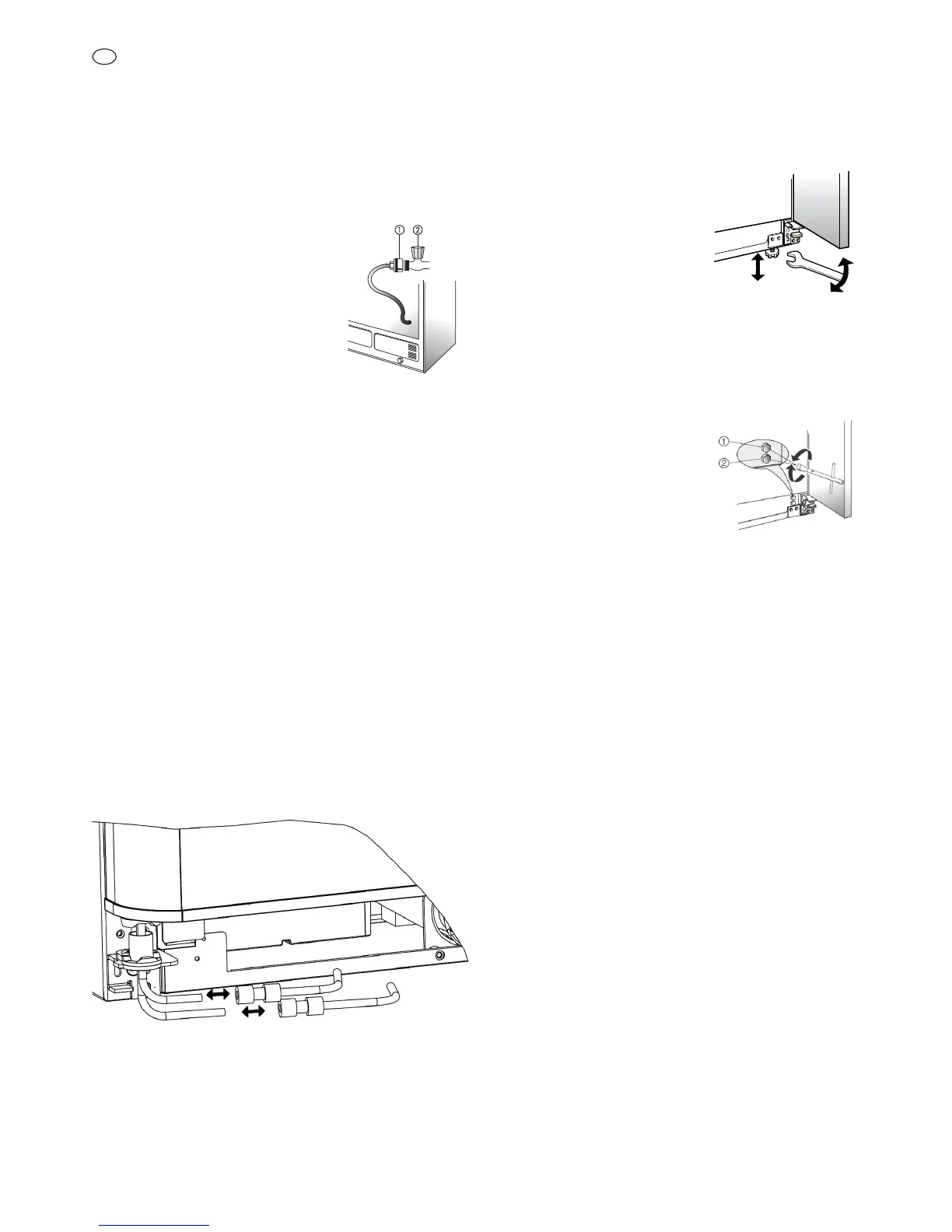 ①
②

①
②