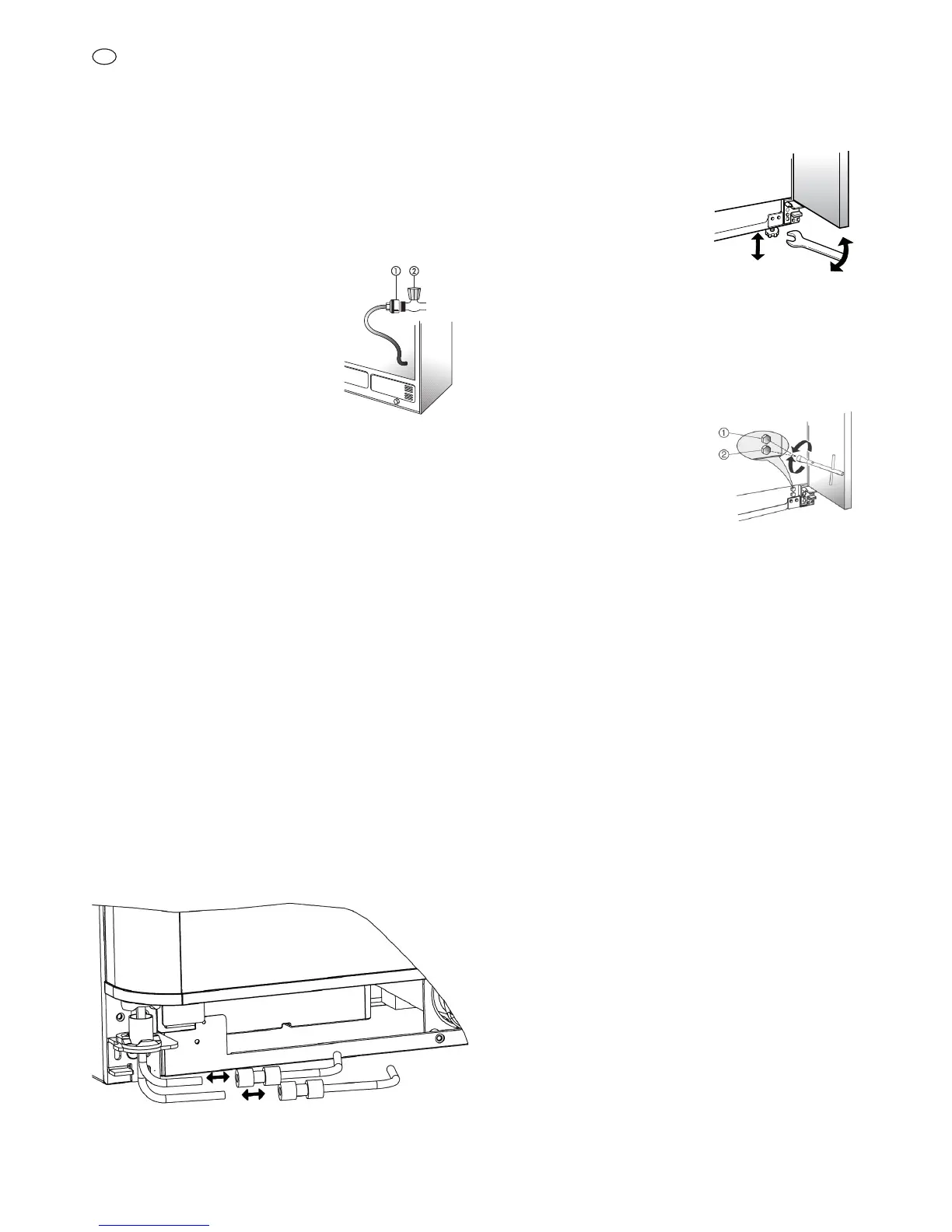 ①
②

①
②