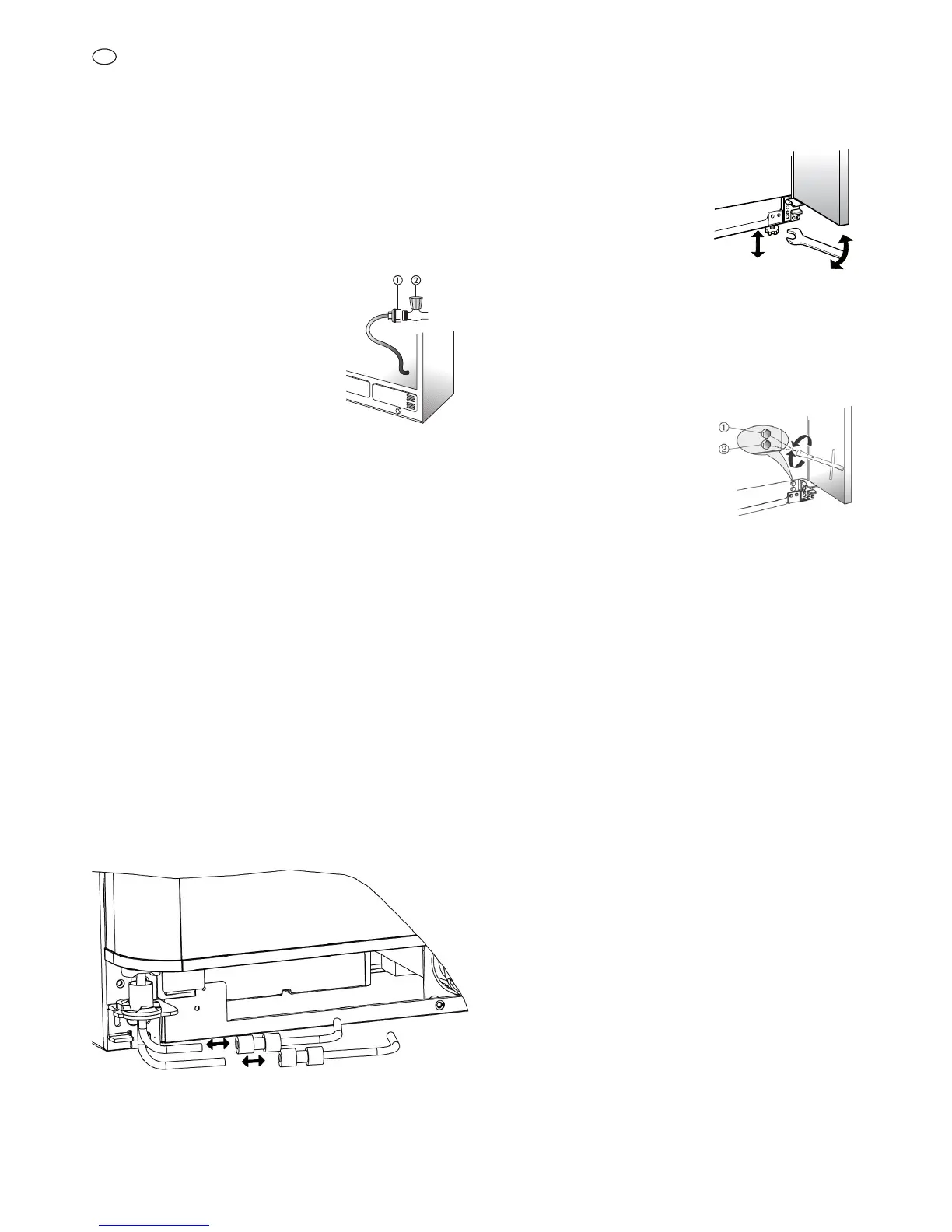 ①
②

①
②