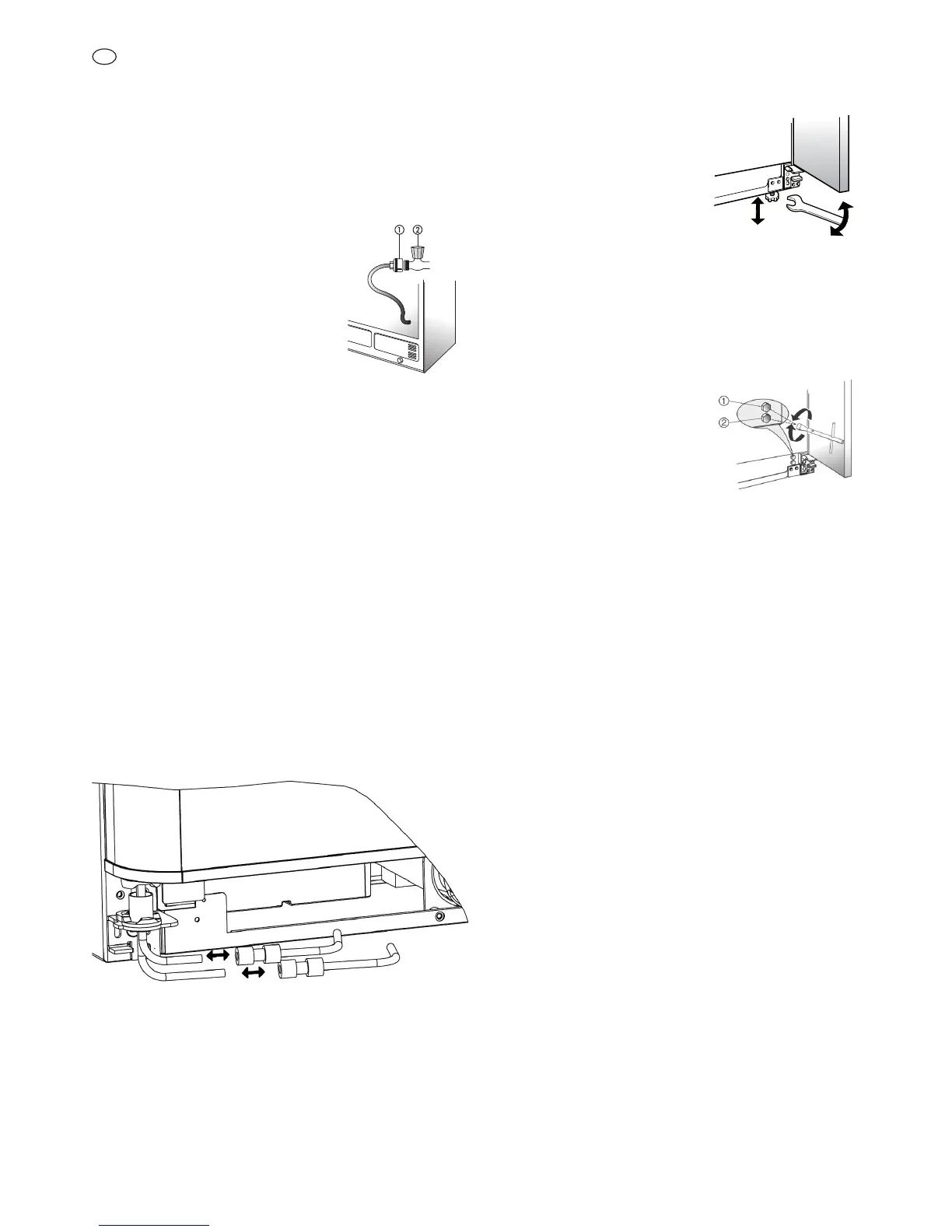 ①
②

①
②