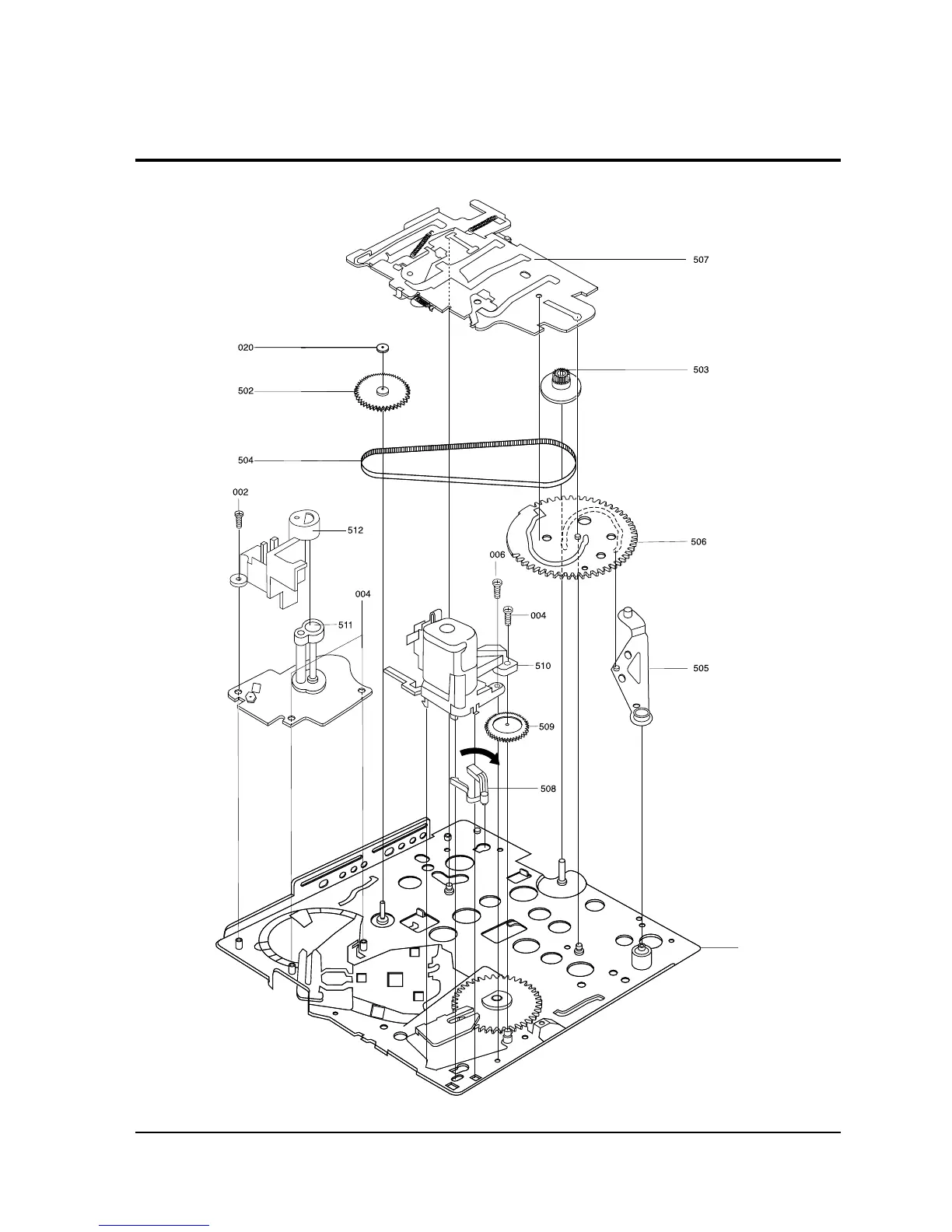 507

020

503

502

504

002

512

506

006

004

004

511

510

505

509

508