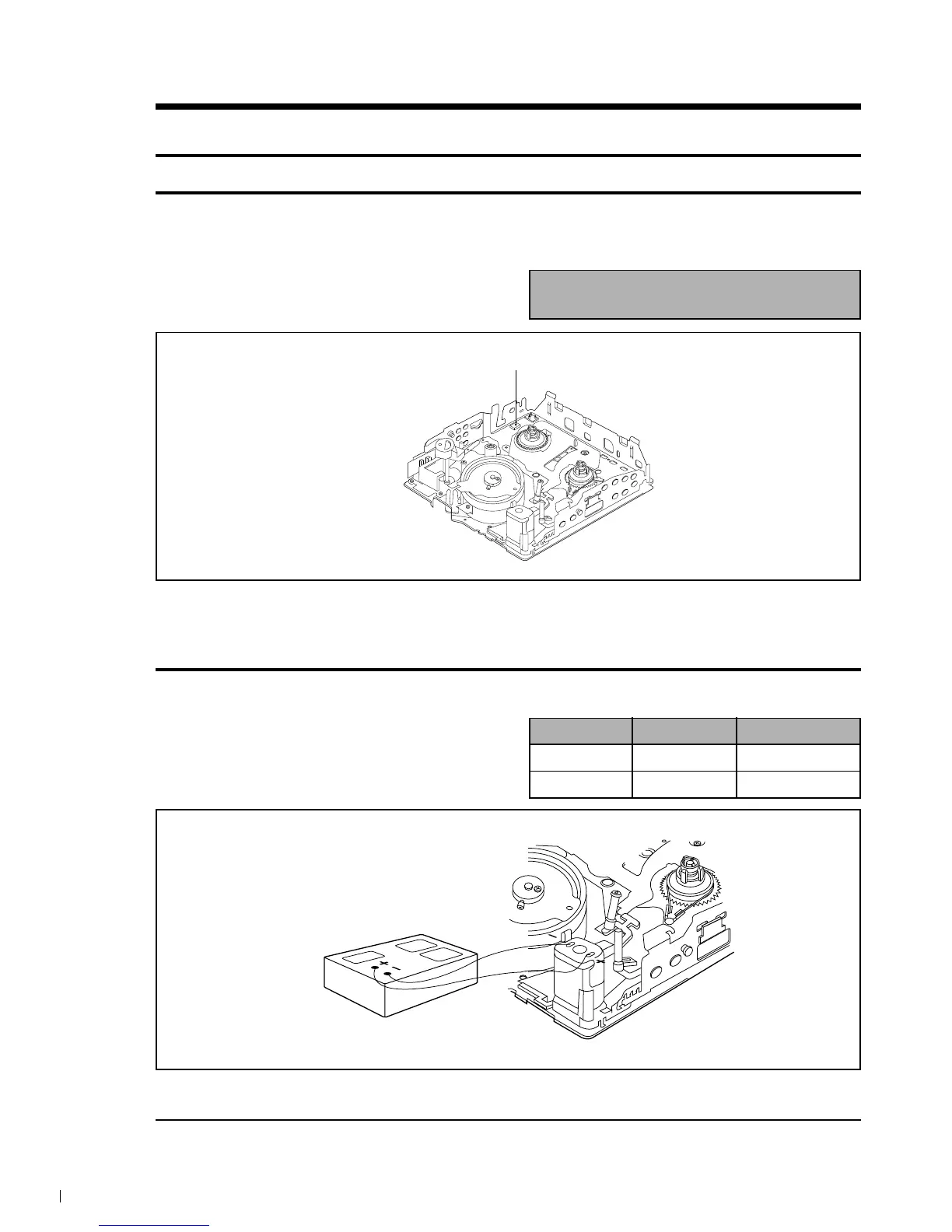 + -