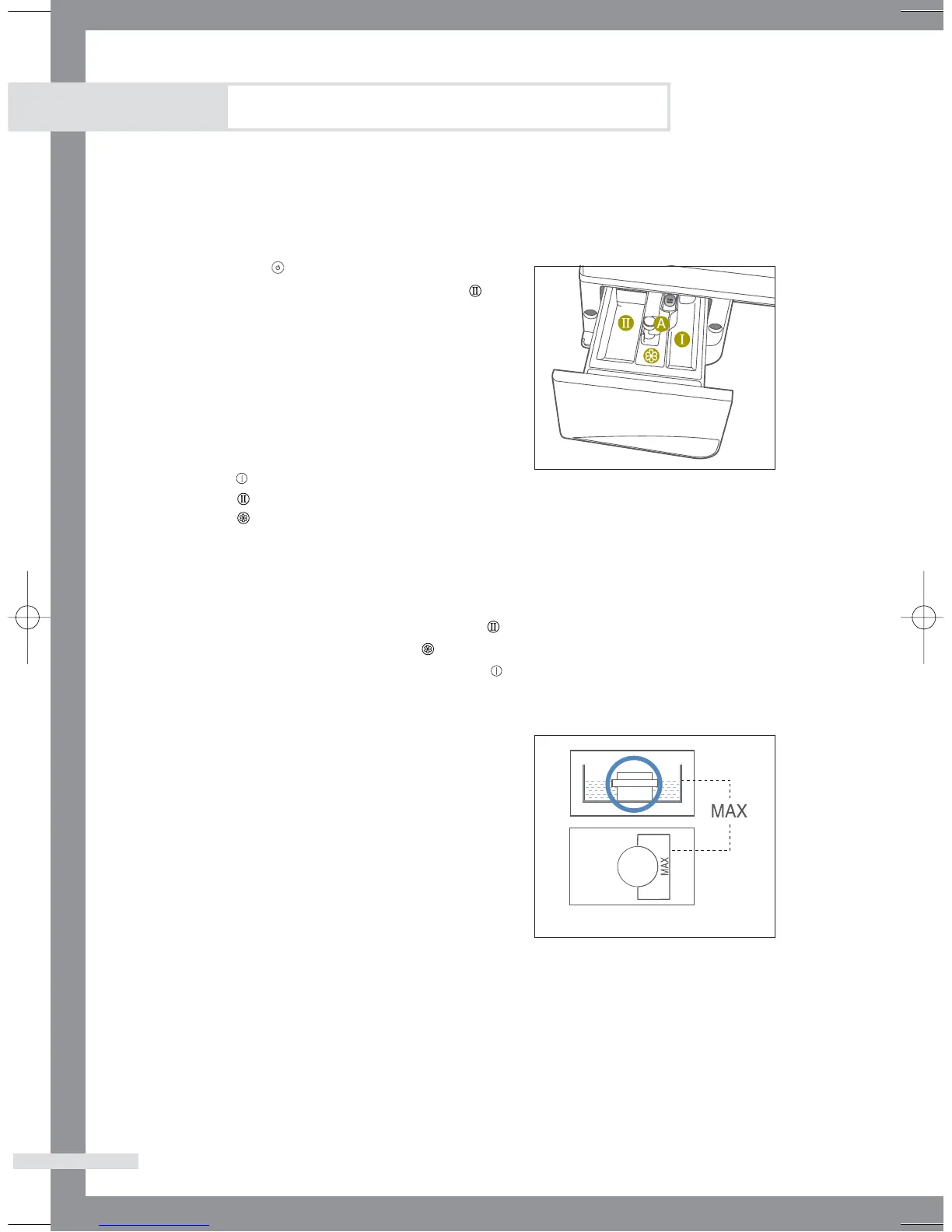 II
A
I
MAX
MAX