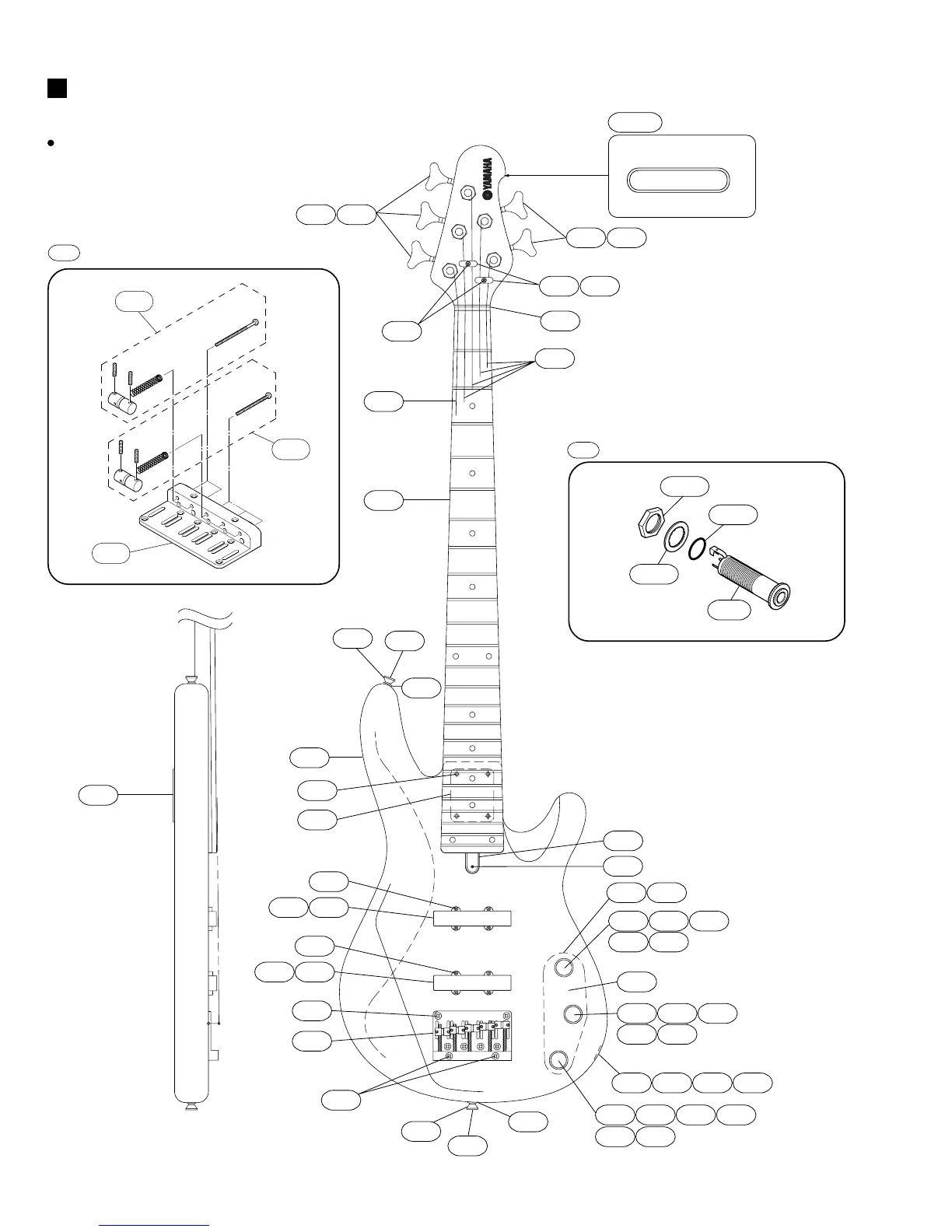 YAMAHA