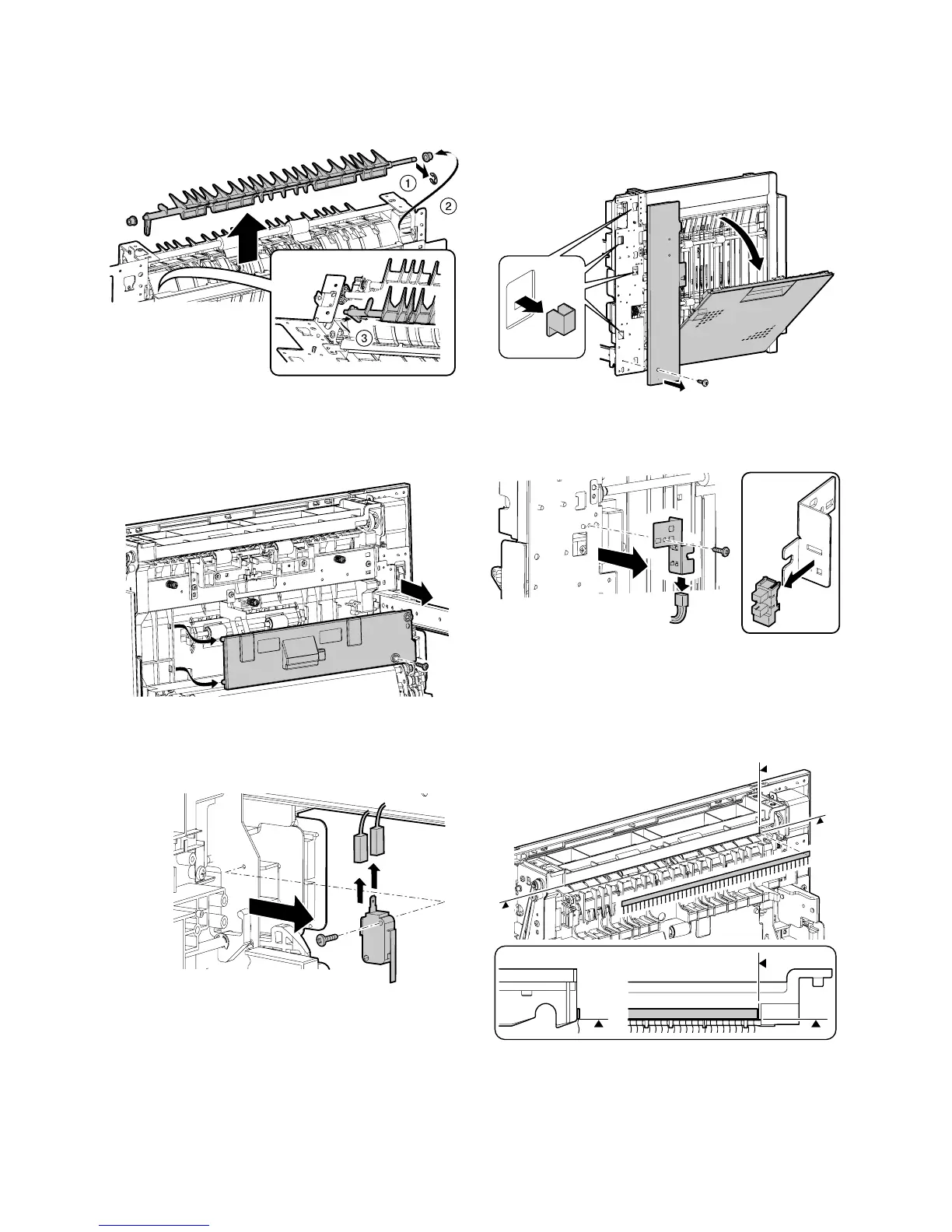 1
2
3