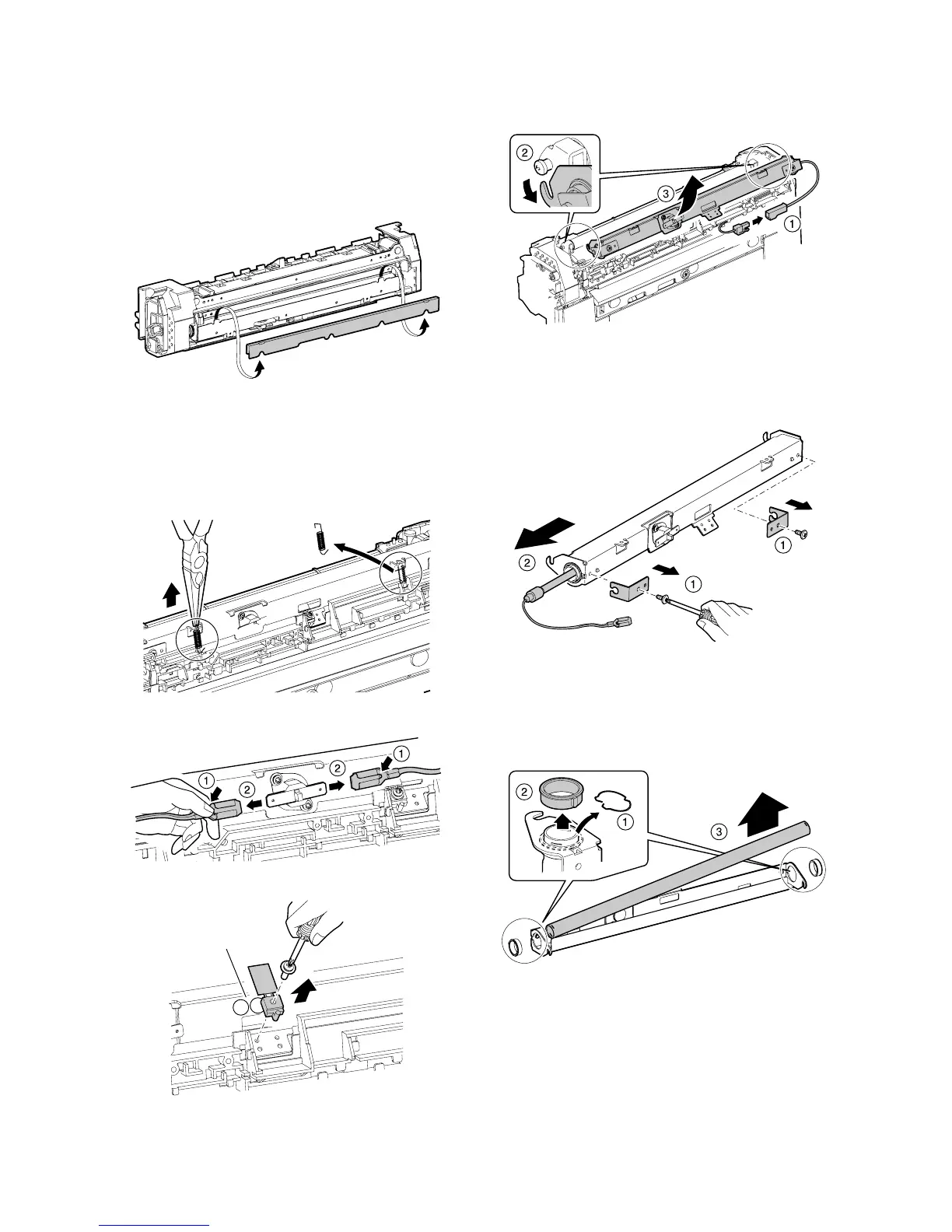 ②
③
①

②
①
①

①
②
②
①

②
①
③