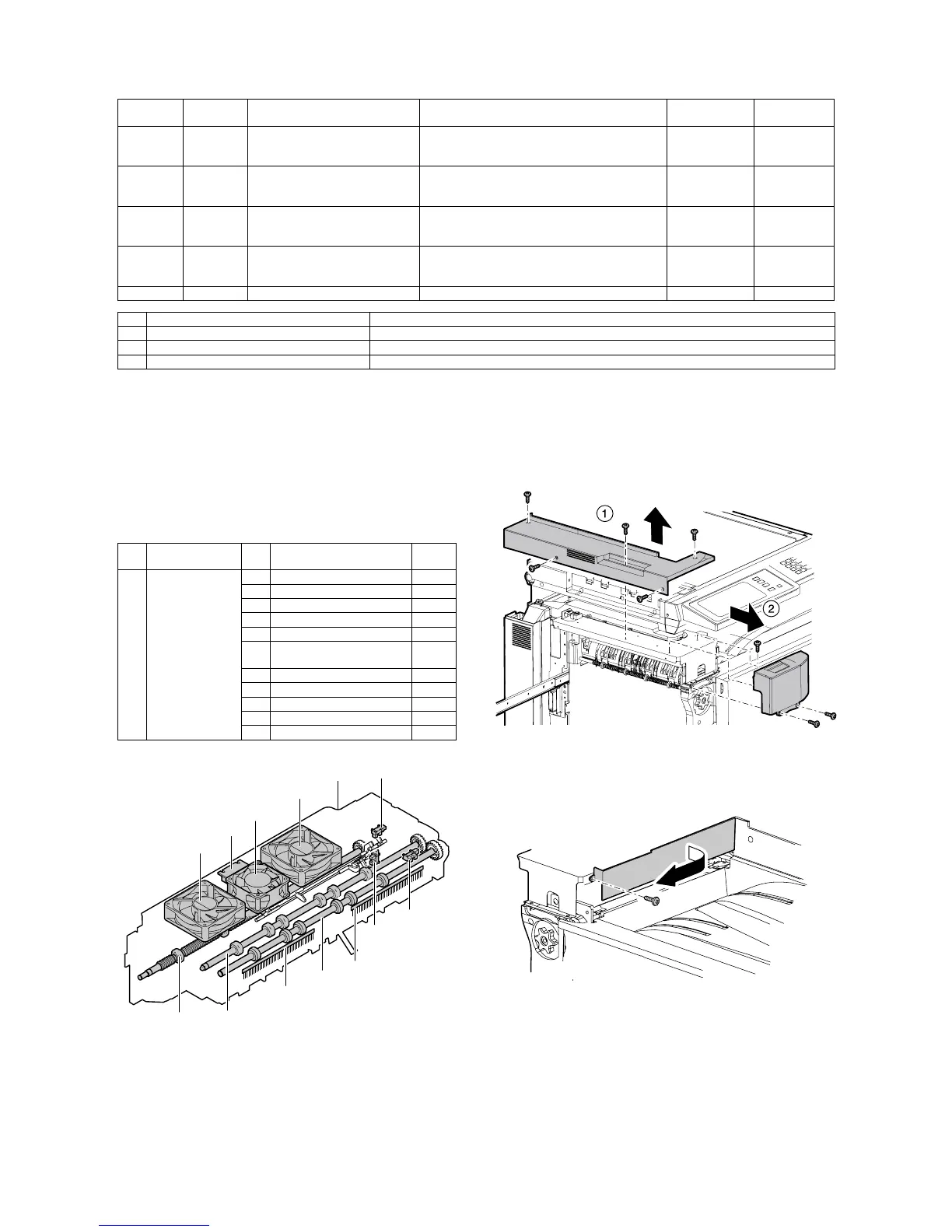 ①

②