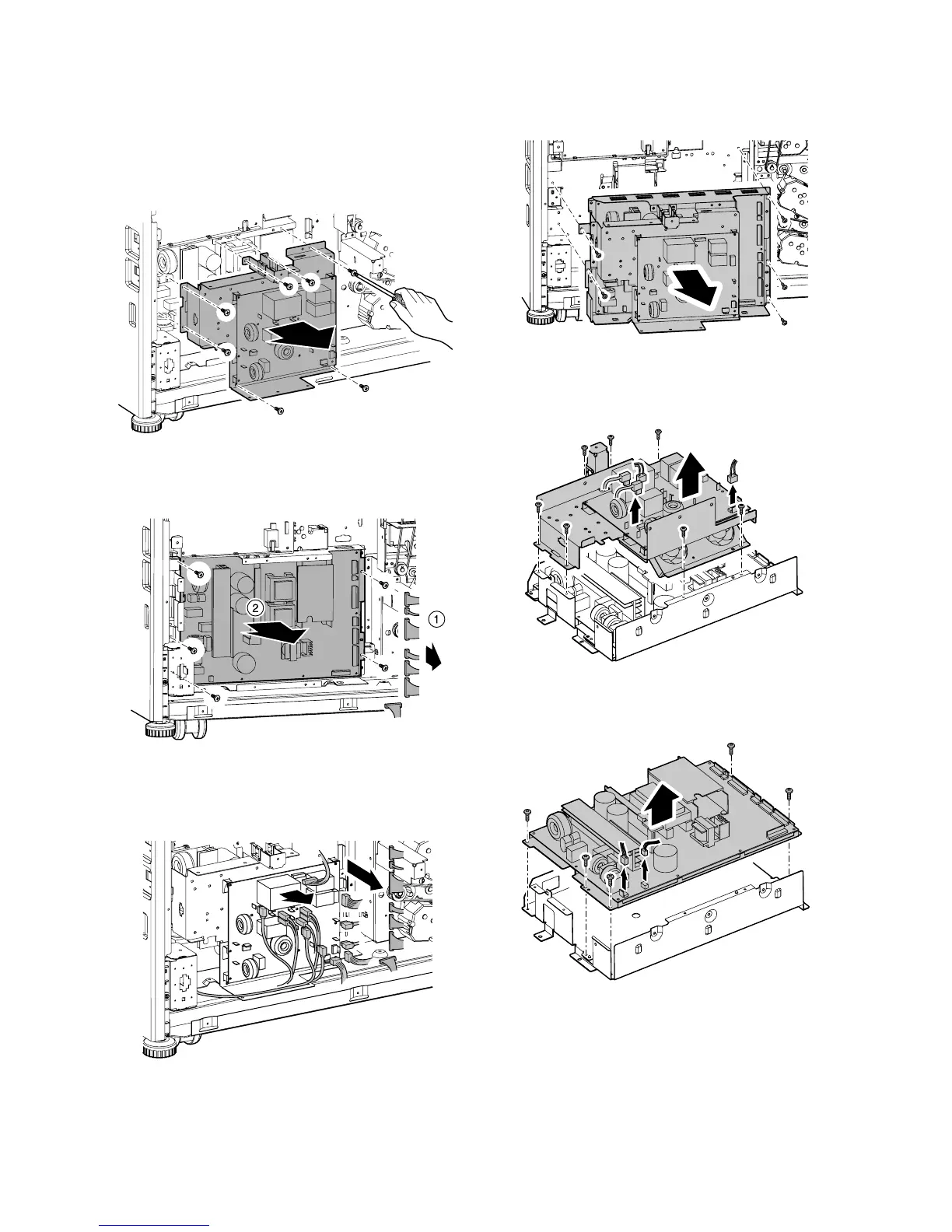 2

1