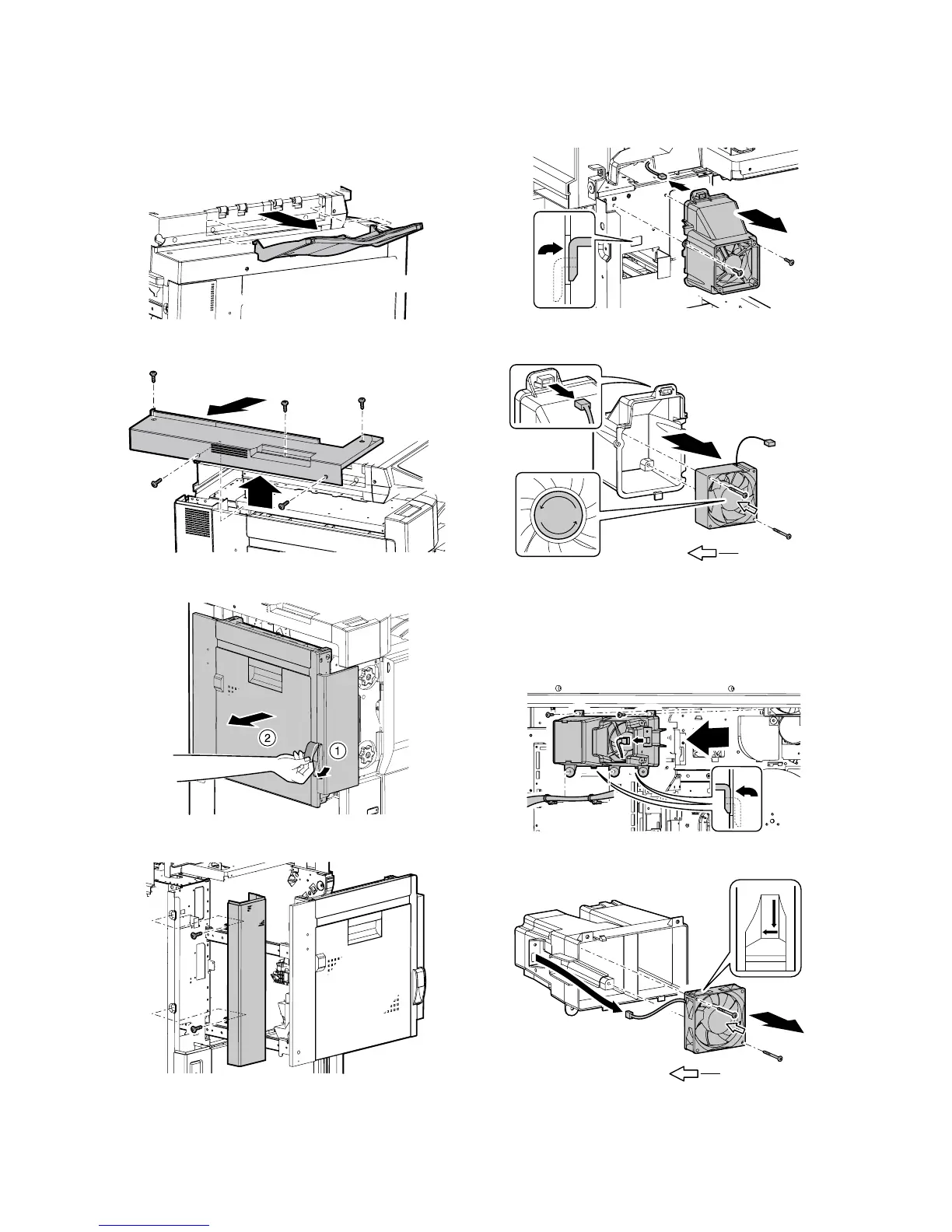 2
1