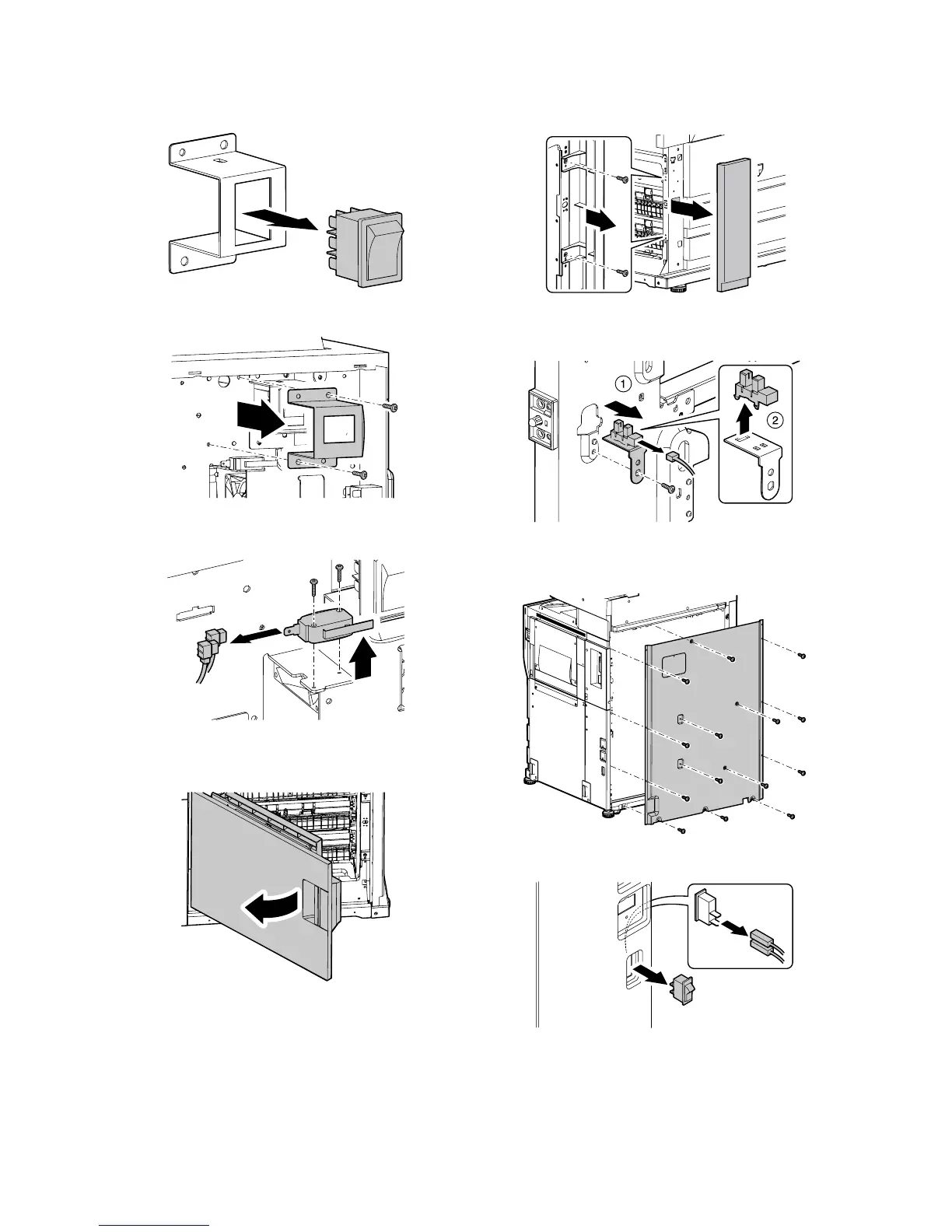 1

2