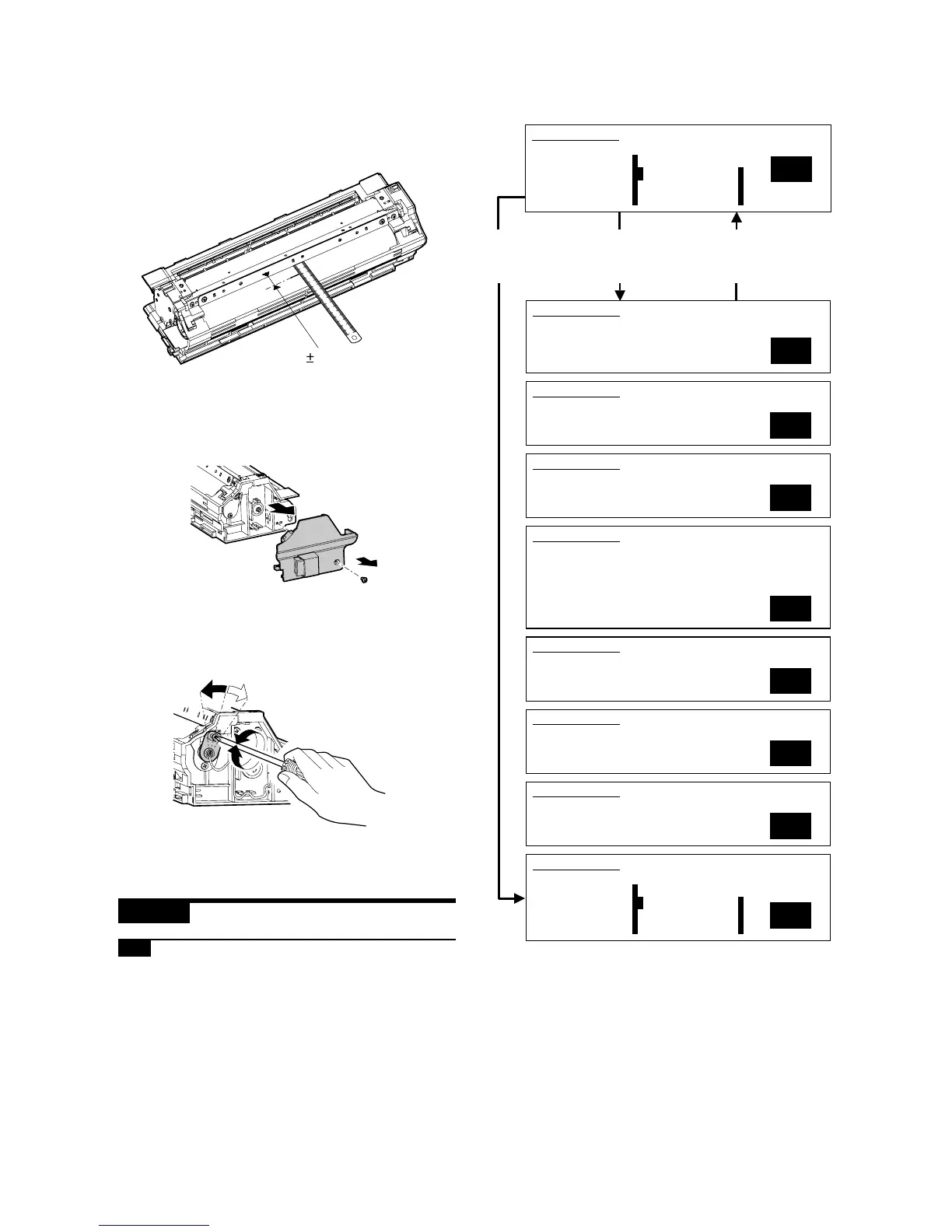 ±