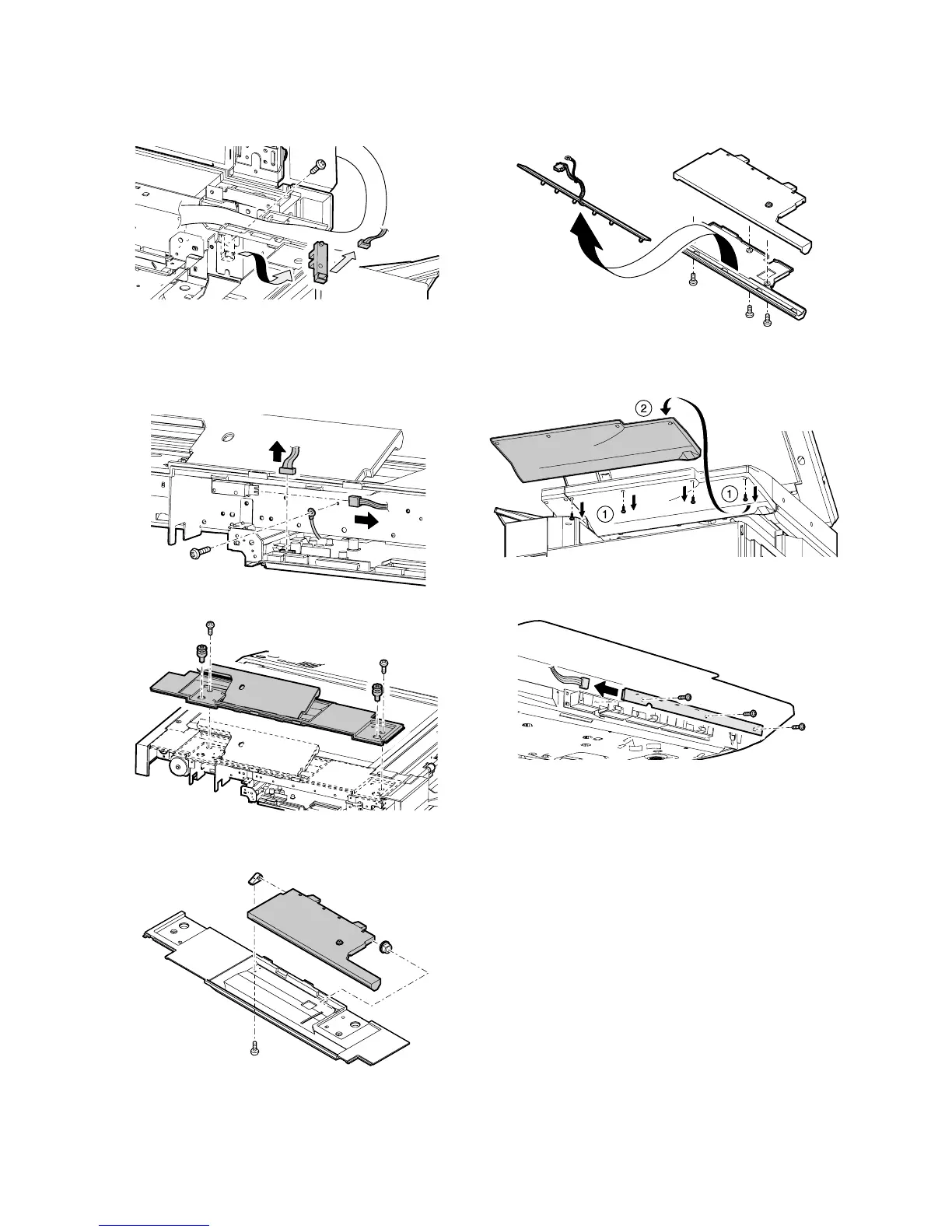 ②

①

①