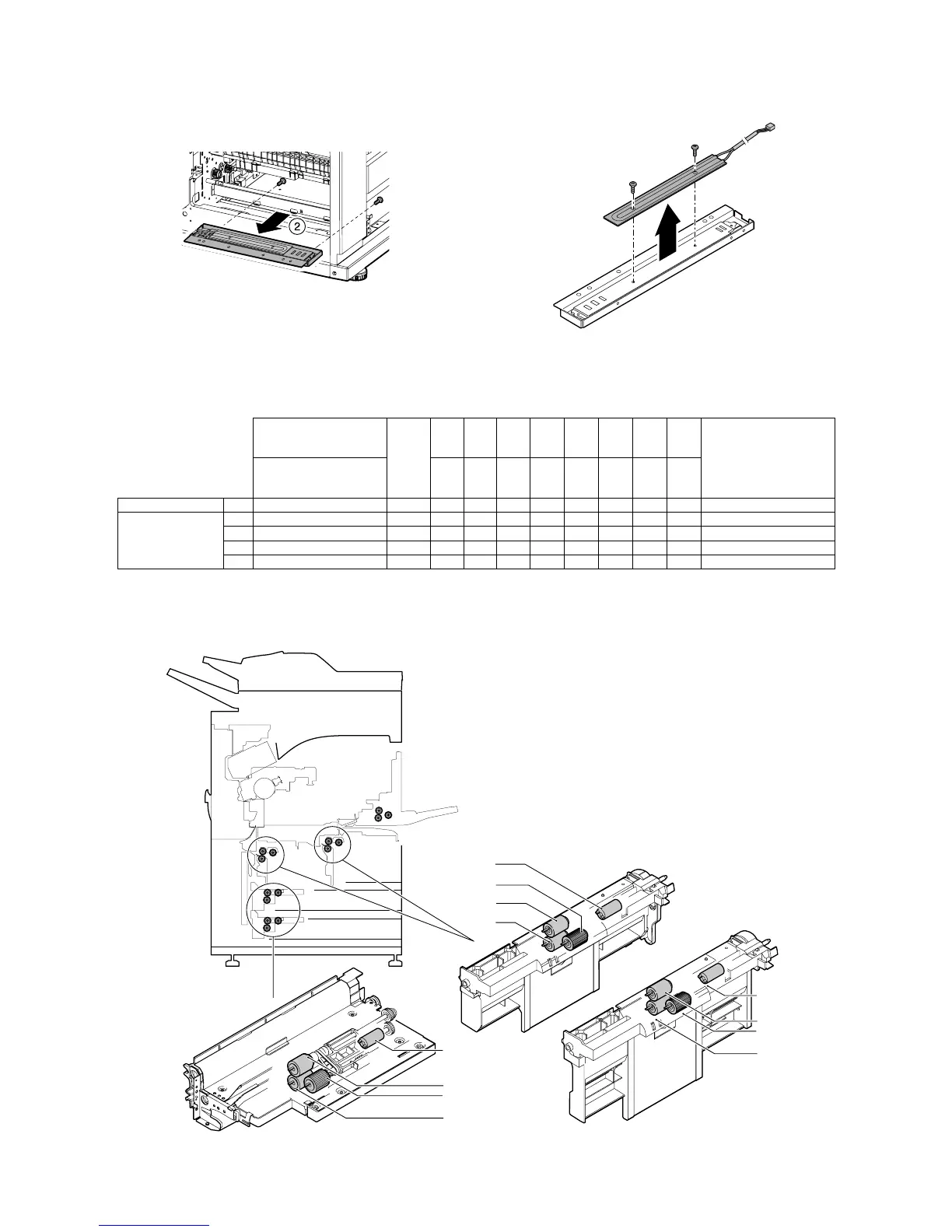 2