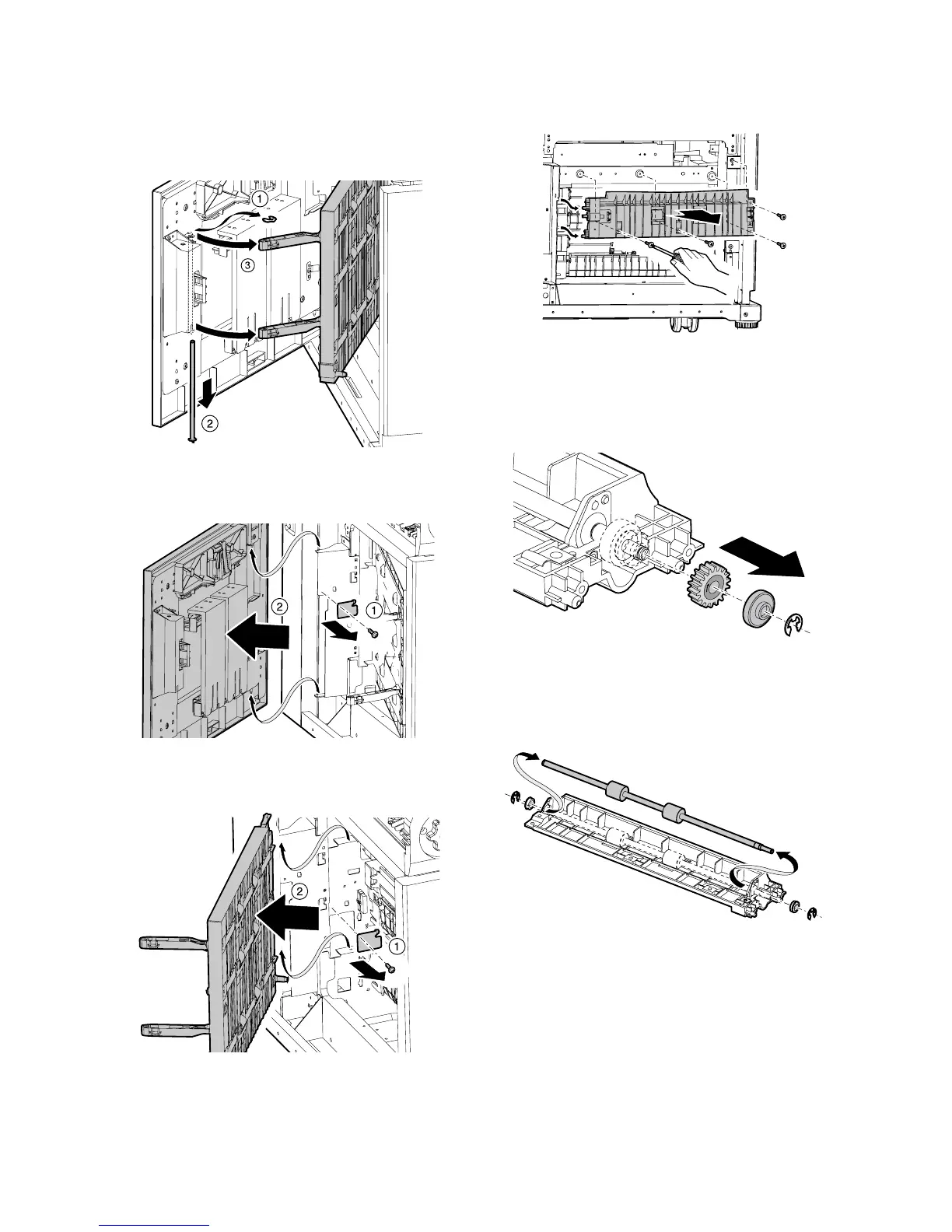 ①
③
②
②
①
②
①