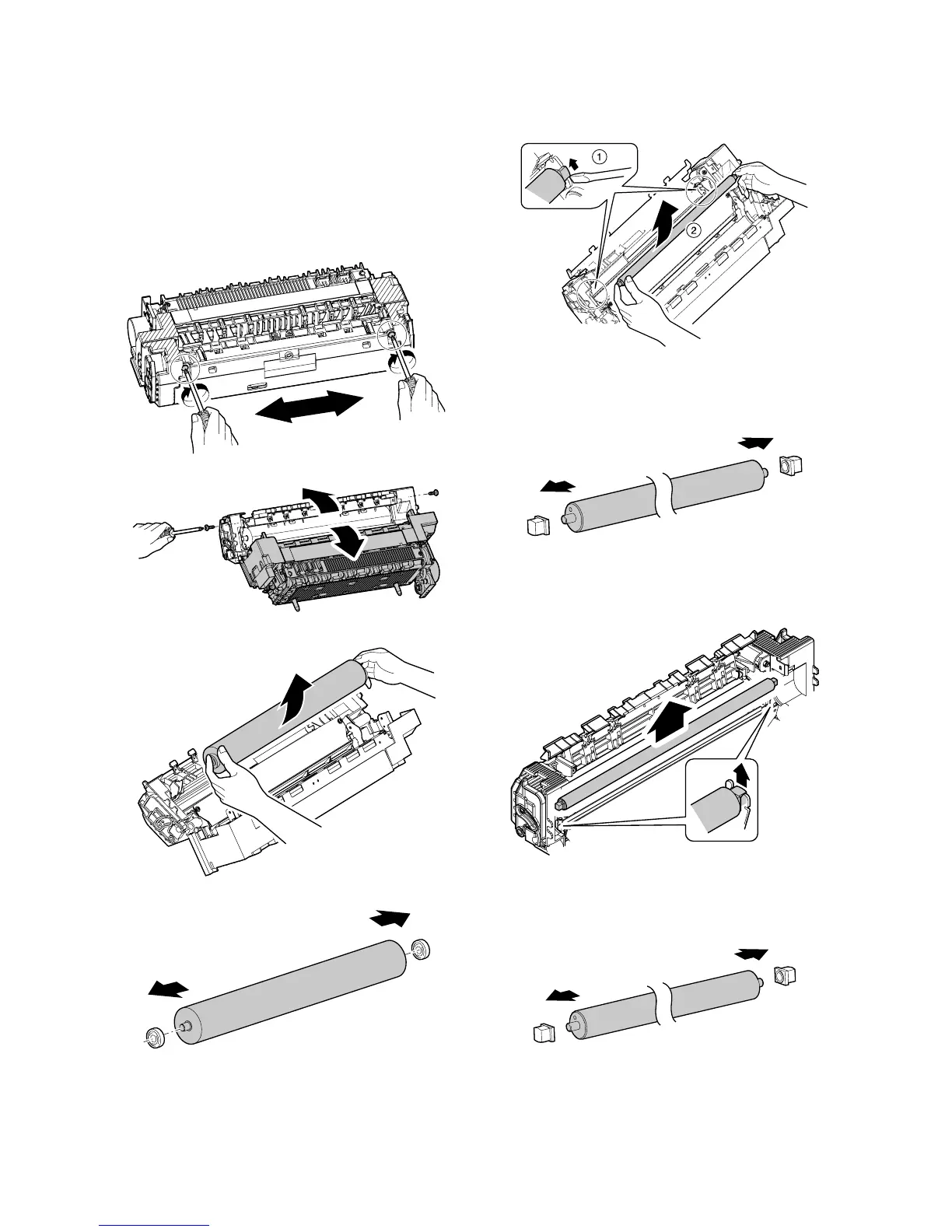 ①

②