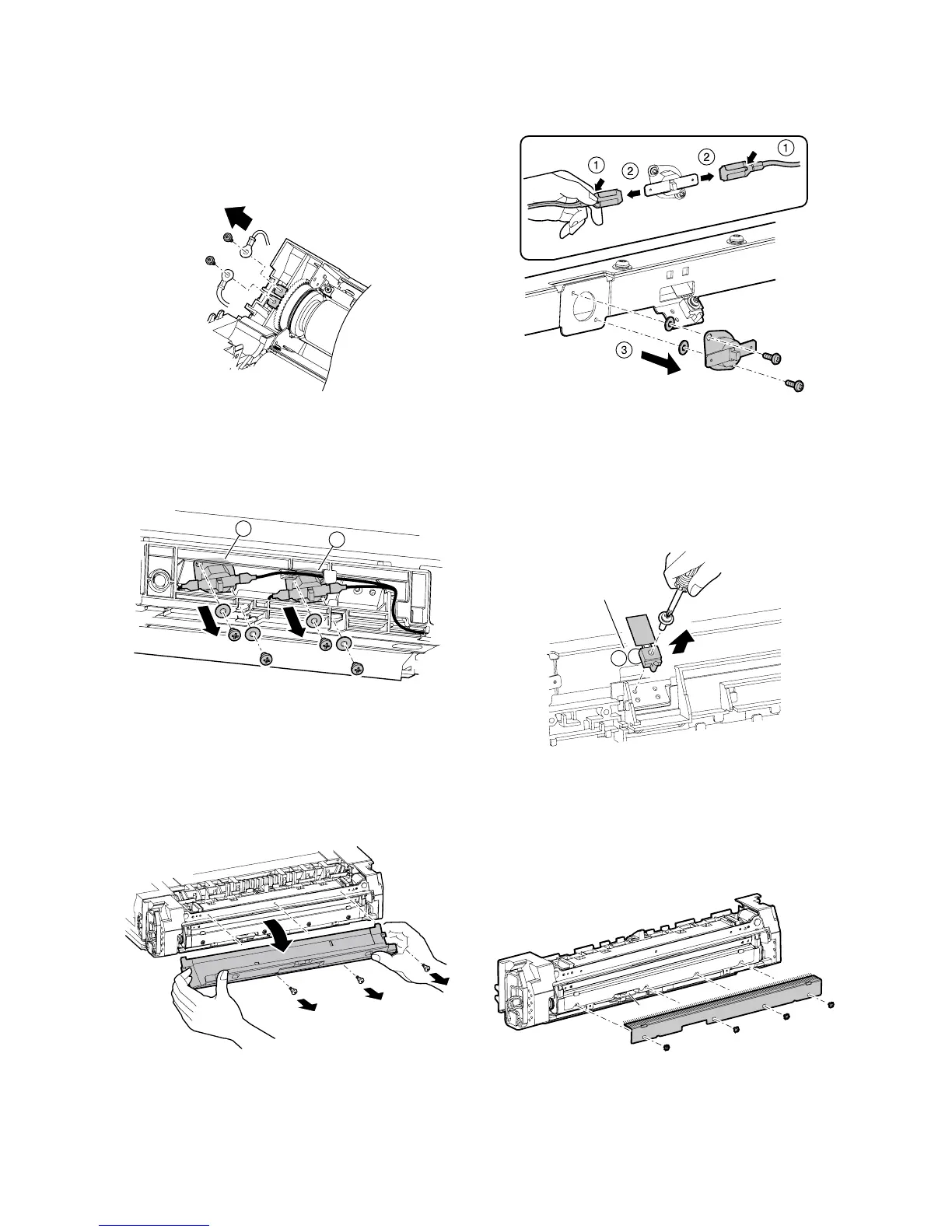 ①
②
②
①
③